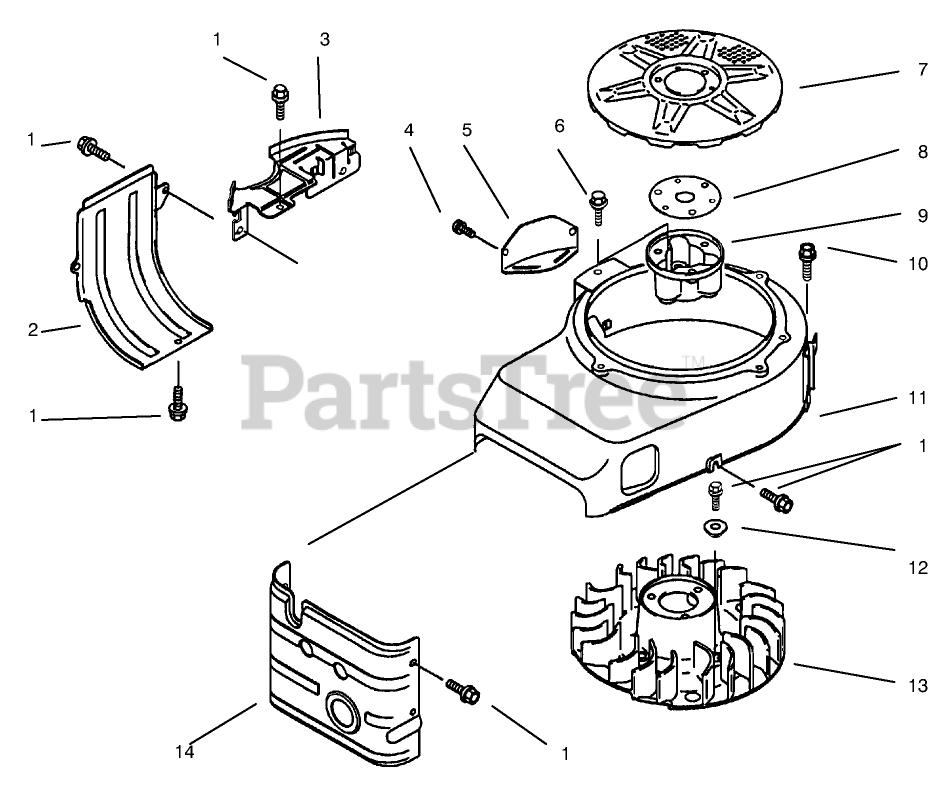 1
3
1
4
5
6
7
8
9
10
2
PartsTree™
11
1
1
12
13
14
1