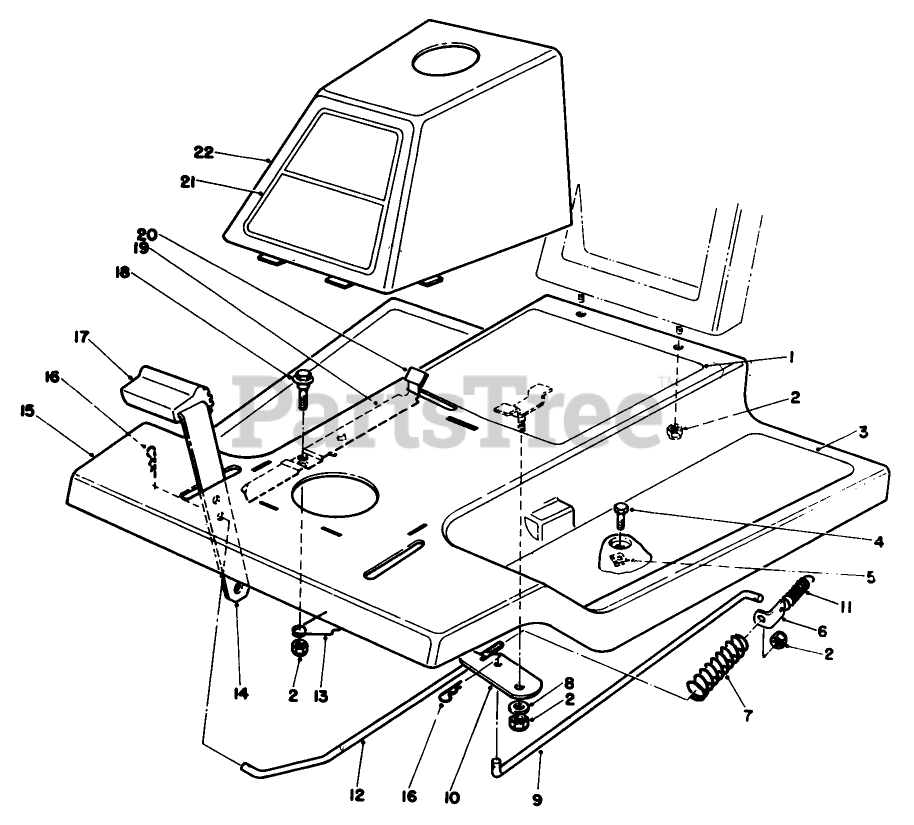 22
21
20
19
18
17
16
15
PartsTree™
1
2
3
4
5
11
6
2
7
8
2
14
2
13
12
16
10
9