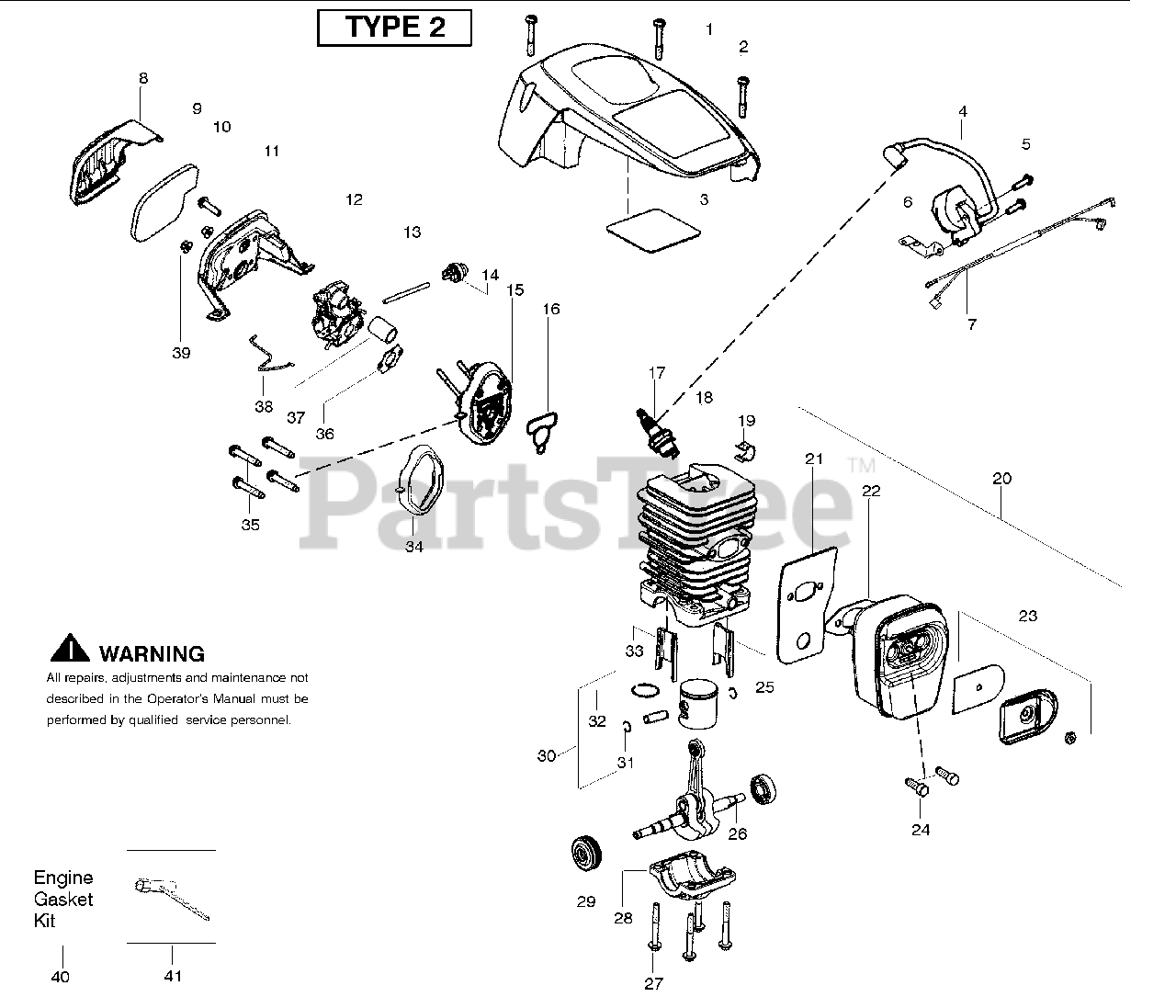 TYPE 2

1
2
3
4
5
6
7
8
9
10
11
12
13
14
15
16
17
18
19
20
21
22
23
24
25
26
27
28
29
30
31
32
33
34
35
36
37
38
39

PartsTree™

WARNING
All repairs, adjustments and maintenance not described in the Operator's Manual must be performed by qualified service personnel.

Engine Gasket Kit
40
41