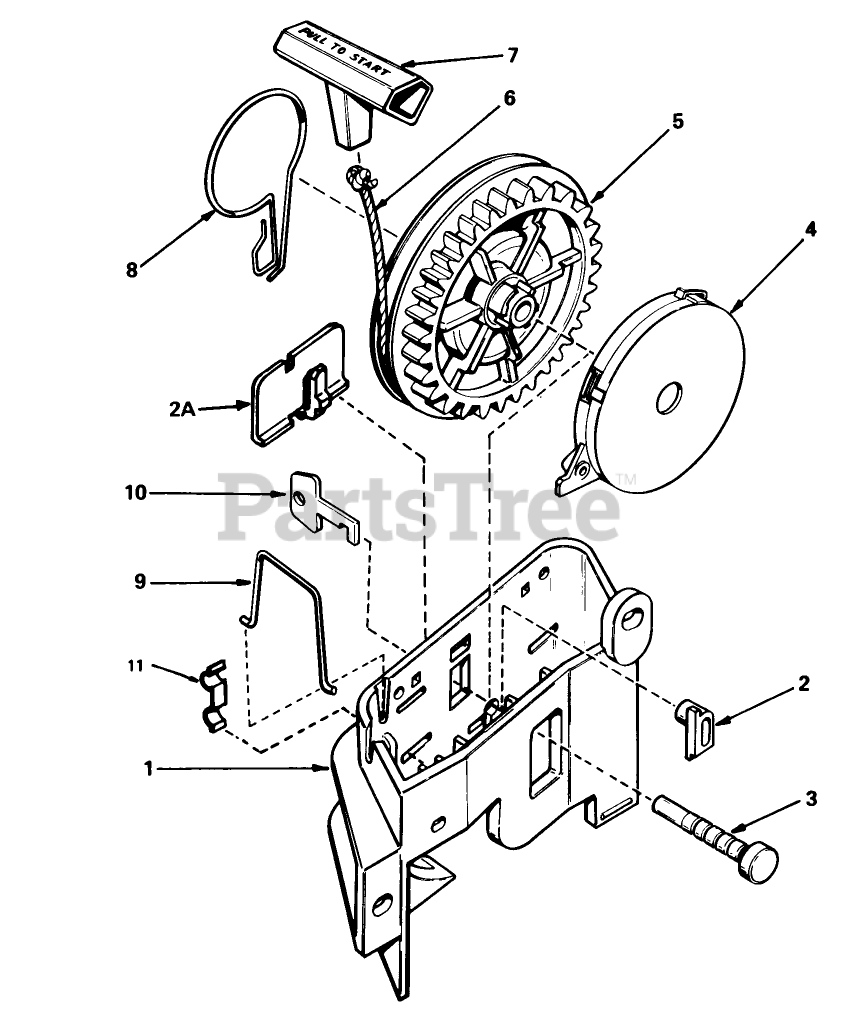 PULL TO START
7
6
5
4
8
2A
10
PartsTree™
9
11
2
1
3