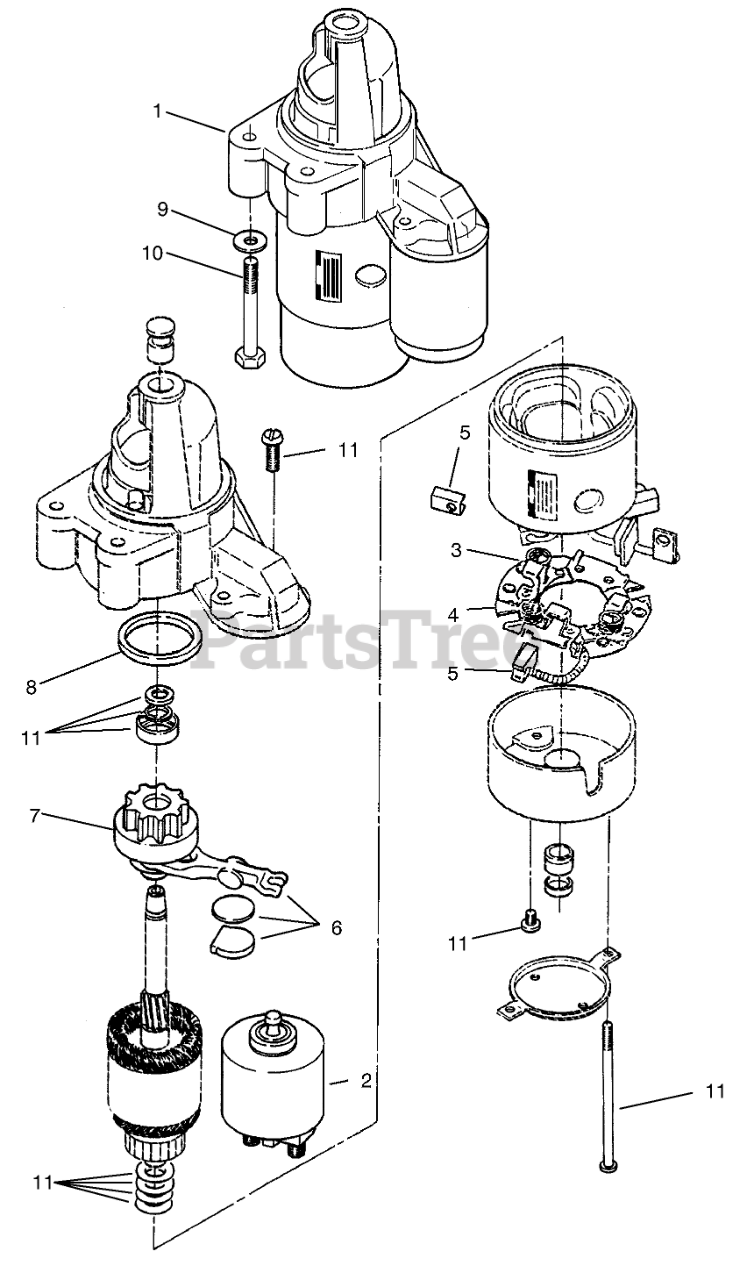 1
9
10
11
5
3
4
PartsTree
5
8
11
7
6
11
2
11
11