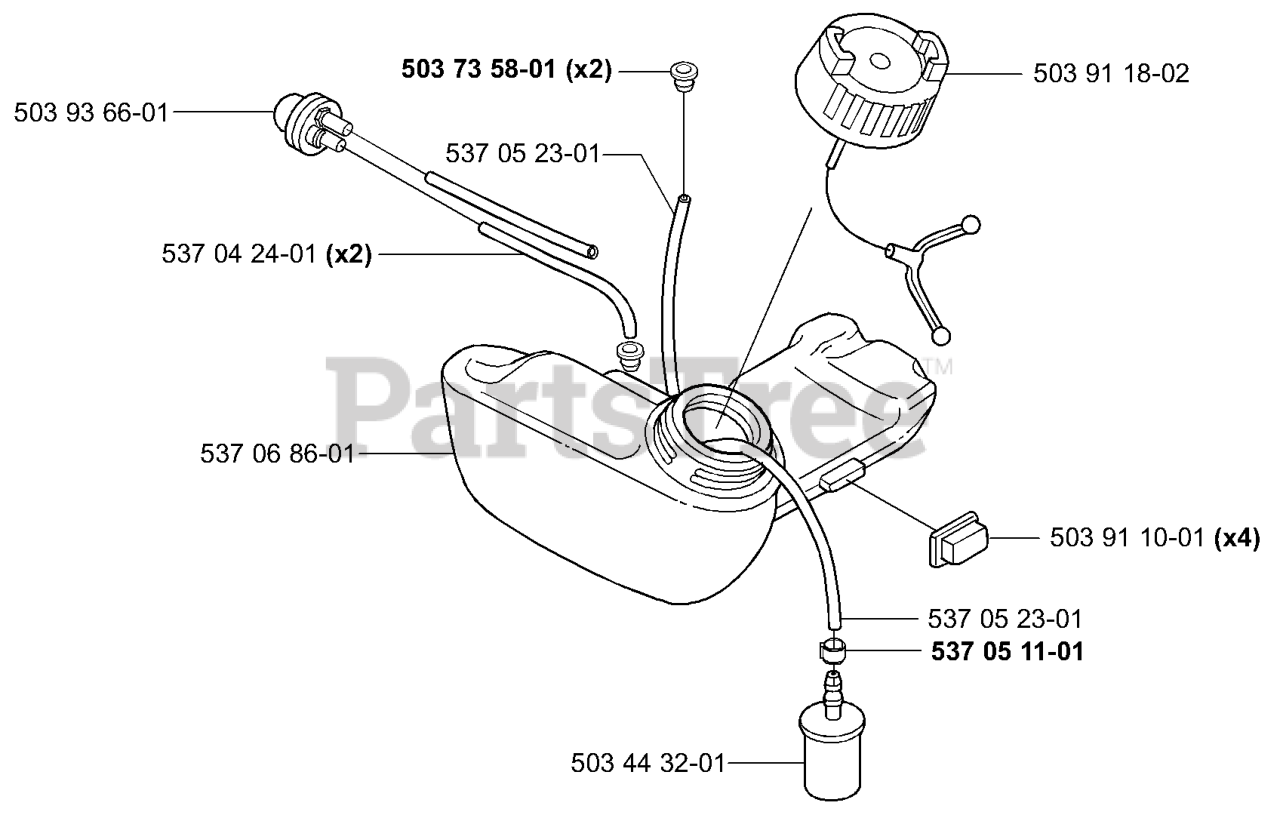 503 73 58-01 (x2)
503 91 18-02
503 93 66-01
537 05 23-01
537 04 24-01 (x2)
PartsTree™
537 06 86-01
503 91 10-01 (x4)
537 05 23-01
537 05 11-01
503 44 32-01