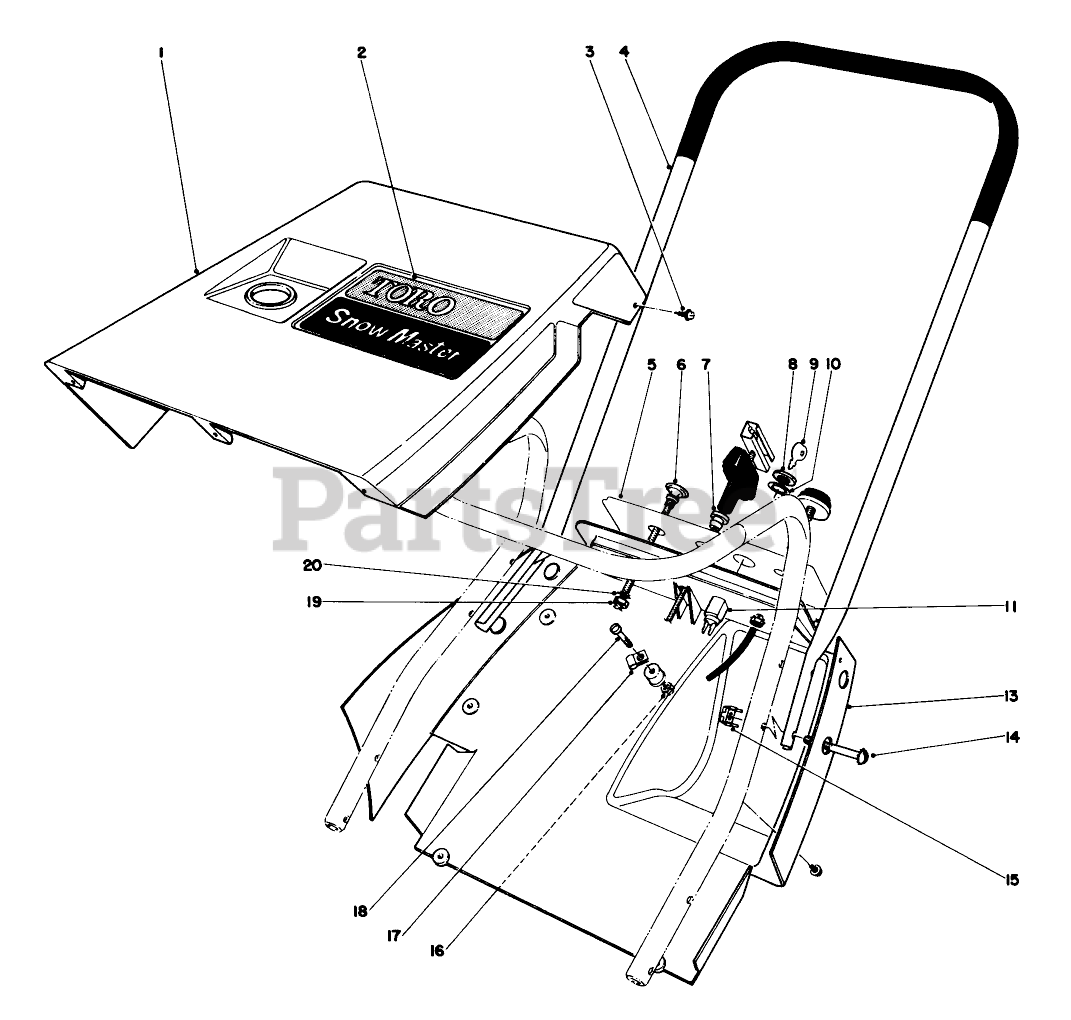 1
2
3
4
TORO
Snow Master
5
6
7
8
9
10
PartsTree
20
19
11
13
14
15
18
17
16