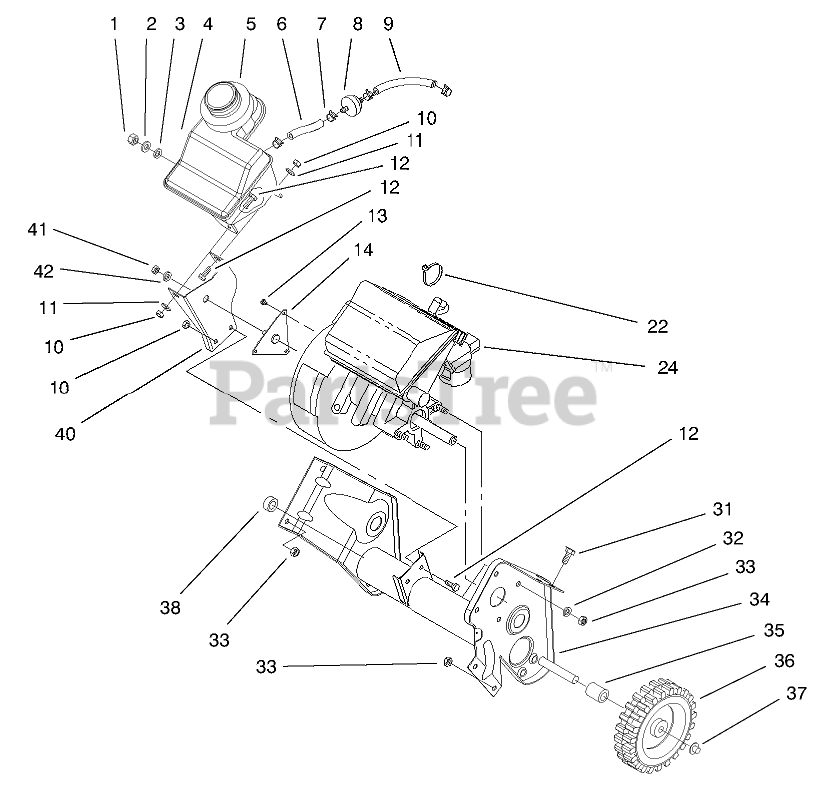 1 2 3 4 5 6 7 8 9

10

11

12

12

13

14

41

42

11

10

10

40

22

24

PartsTree™

12

31

32

33

34

35

36

37

38

33

33