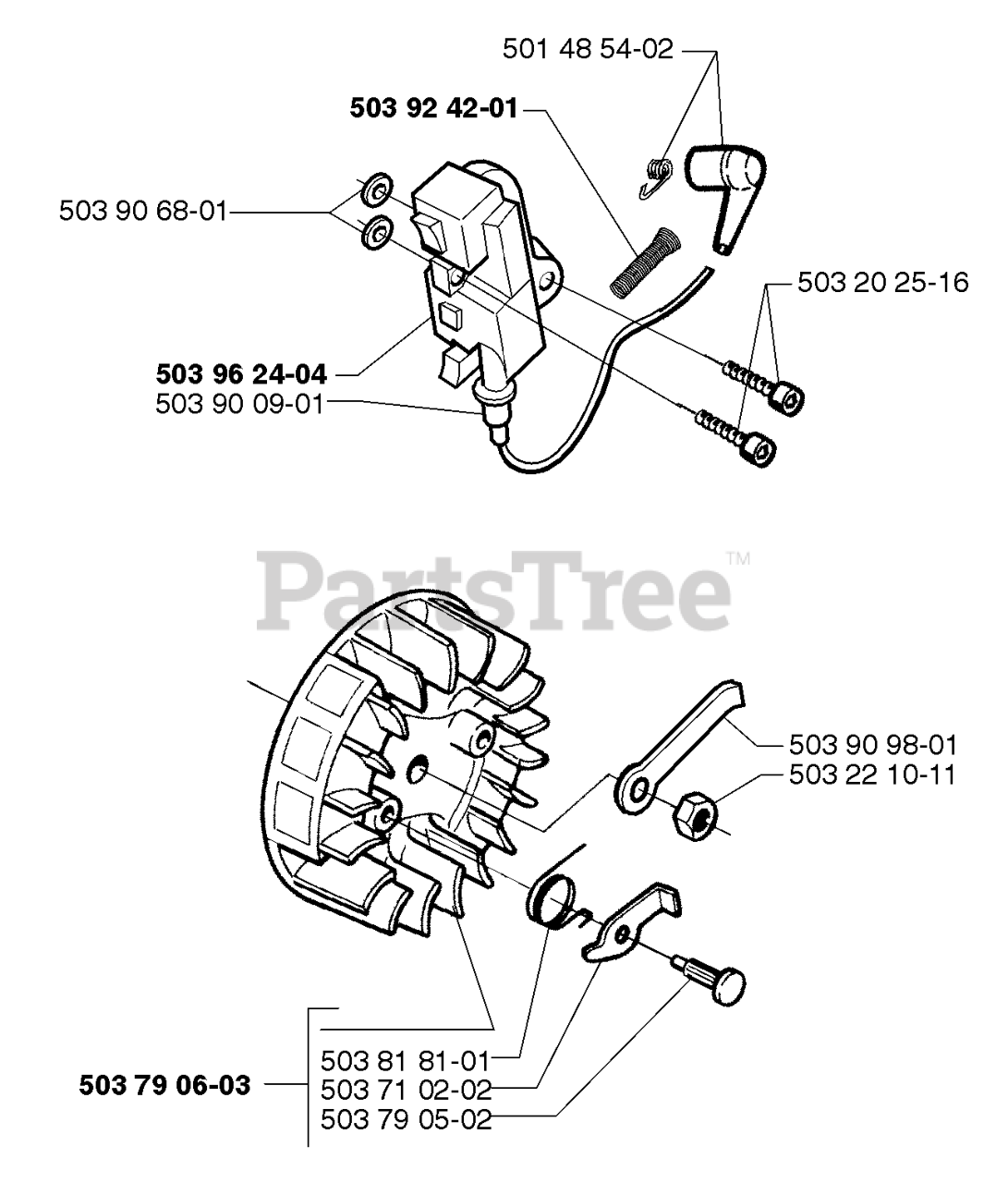 501 48 54-02

503 92 42-01

503 90 68-01

503 20 25-16

503 96 24-04

503 90 09-01

PartsTree™

503 90 98-01

503 22 10-11

503 81 81-01

503 79 06-03

503 71 02-02

503 79 05-02