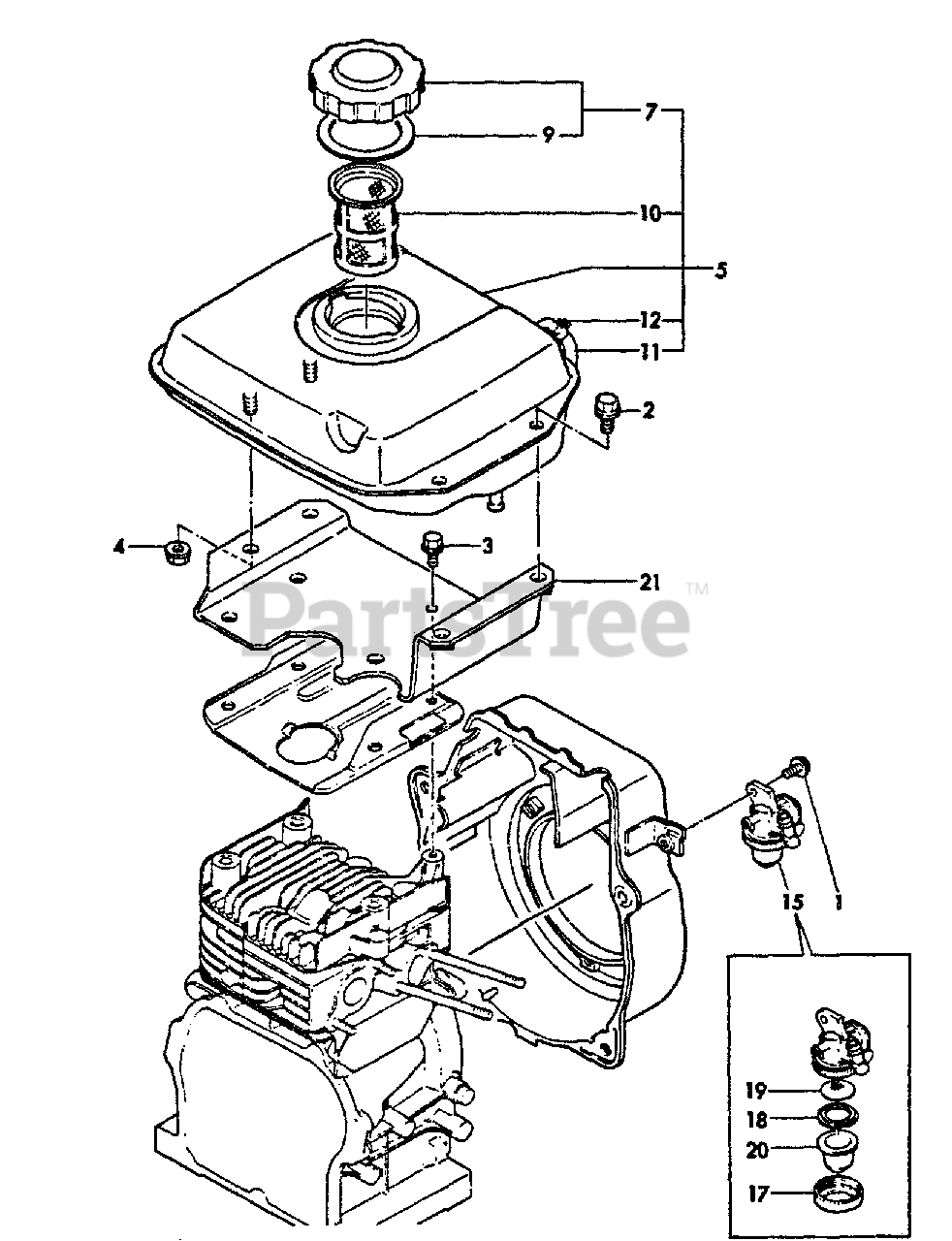 7
9
10
5
12
11
2
4
3
21
PartsTree™
15
1
19
18
20
17