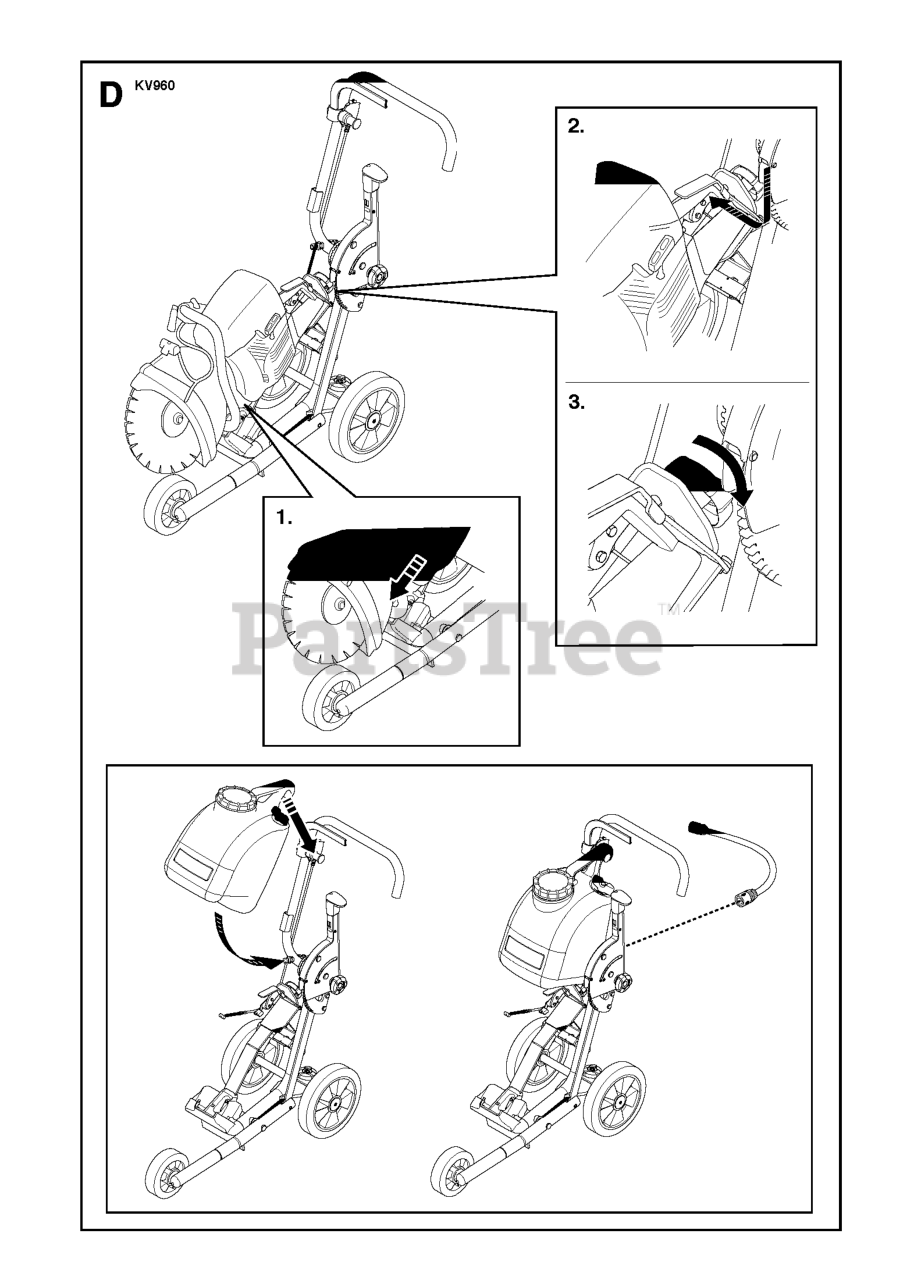 D KV960

2.

3.

1.

PartsTree™