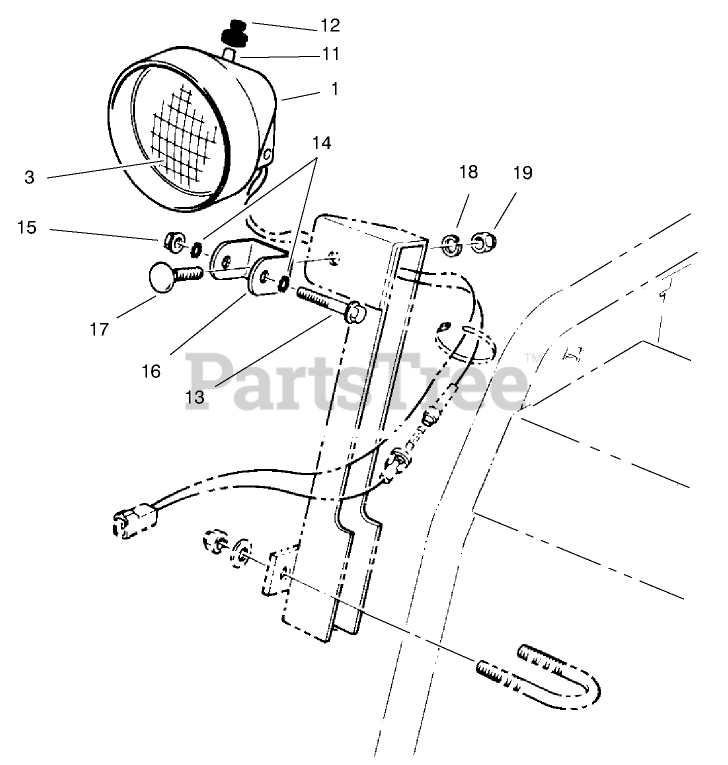 12
11
1
3
14
18
19
15
17
16
13
PartsTree™