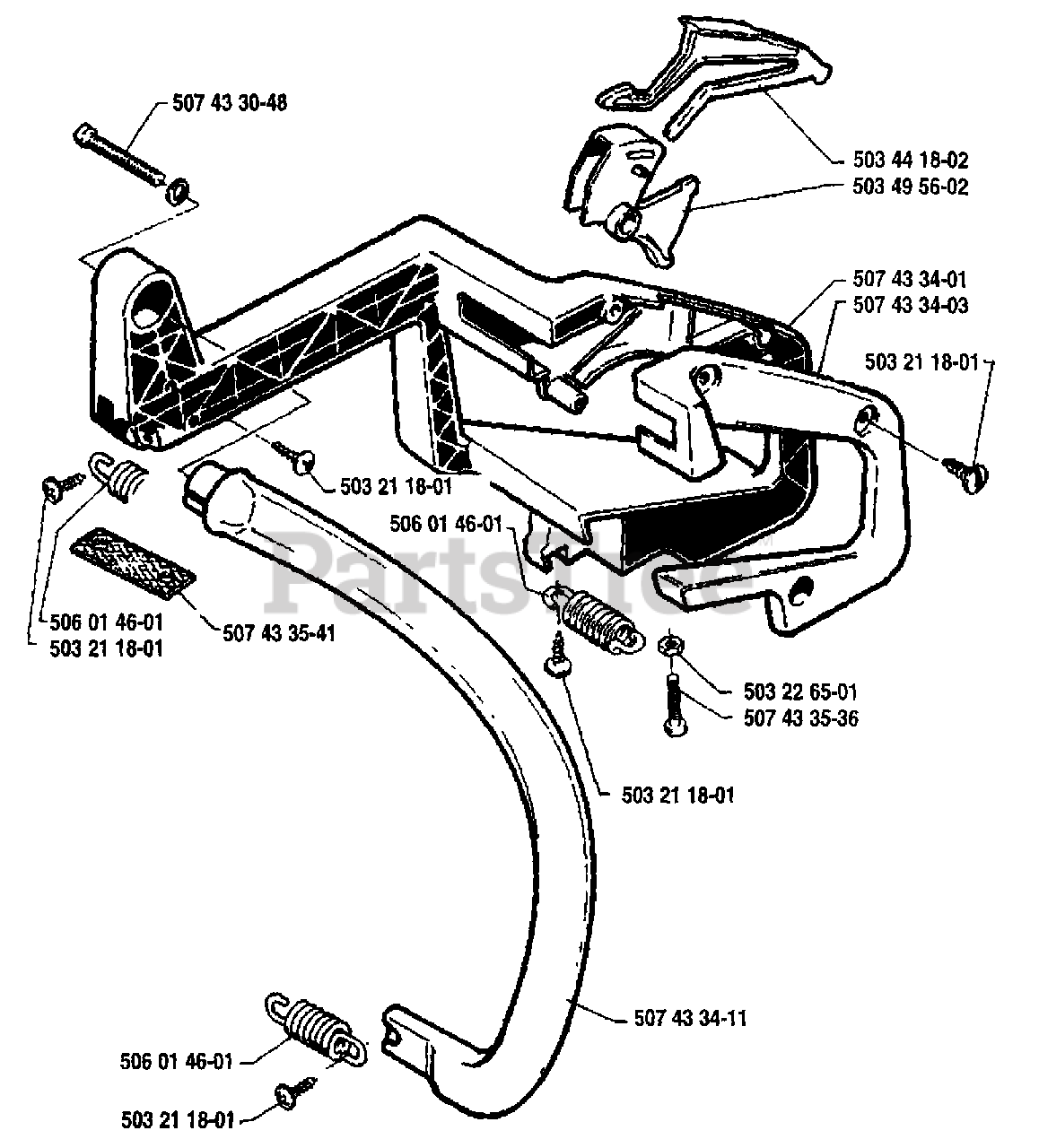 507 43 30-48

503 44 18-02
503 49 56-02

507 43 34-01
507 43 34-03

503 21 18-01

503 21 18-01

506 01 46-01

PartsTree

506 01 46-01
503 21 18-01

507 43 35-41

503 22 65-01
507 43 35-36

503 21 18-01

507 43 34-11

506 01 46-01

503 21 18-01