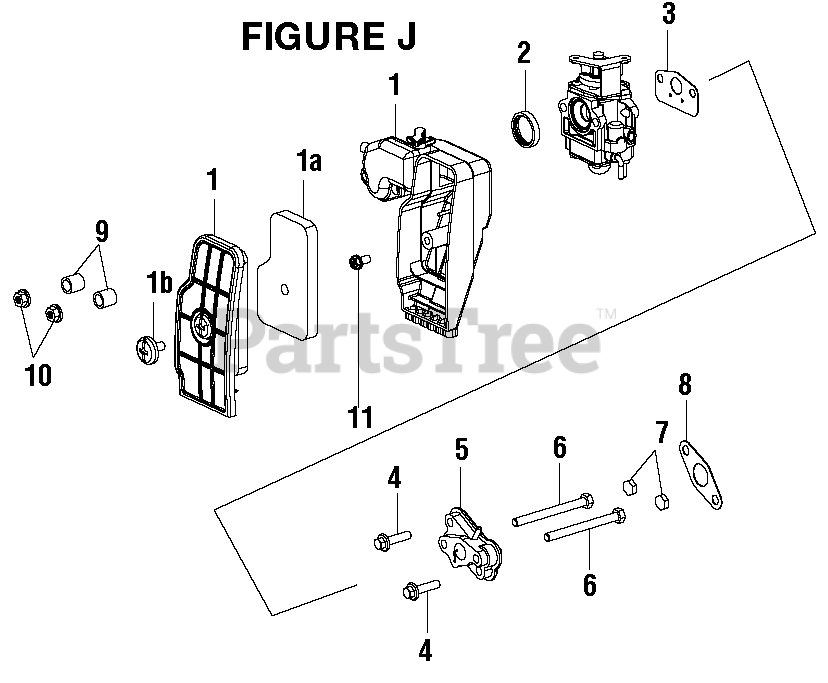 FIGURE J

3
2
1
1a
1
9
1b
10
11
PartsTree™
8
7
6
5
4
6
4