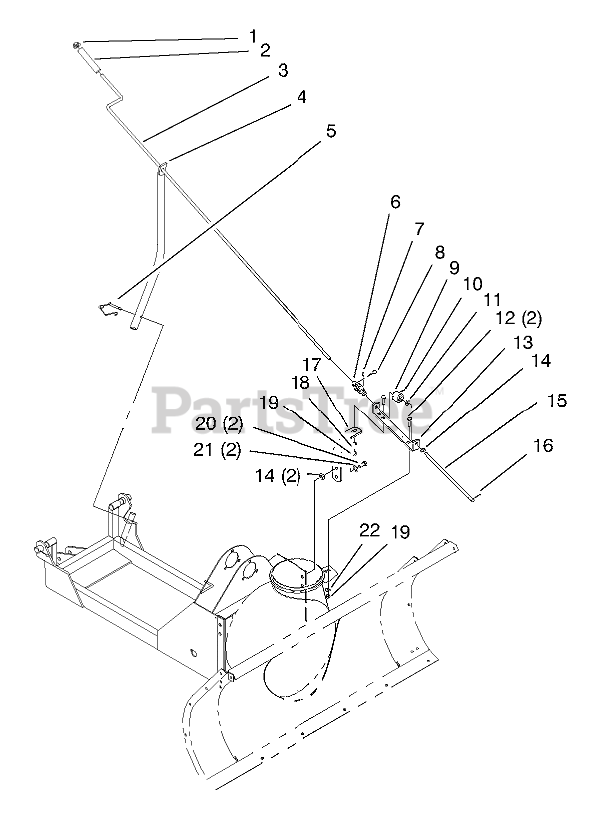 1
2
3
4
5
6
7
8
9
10
11
12 (2)
13
14
15
16
17
18
19
20 (2)
21 (2)
14 (2)
22
19
PartsTree