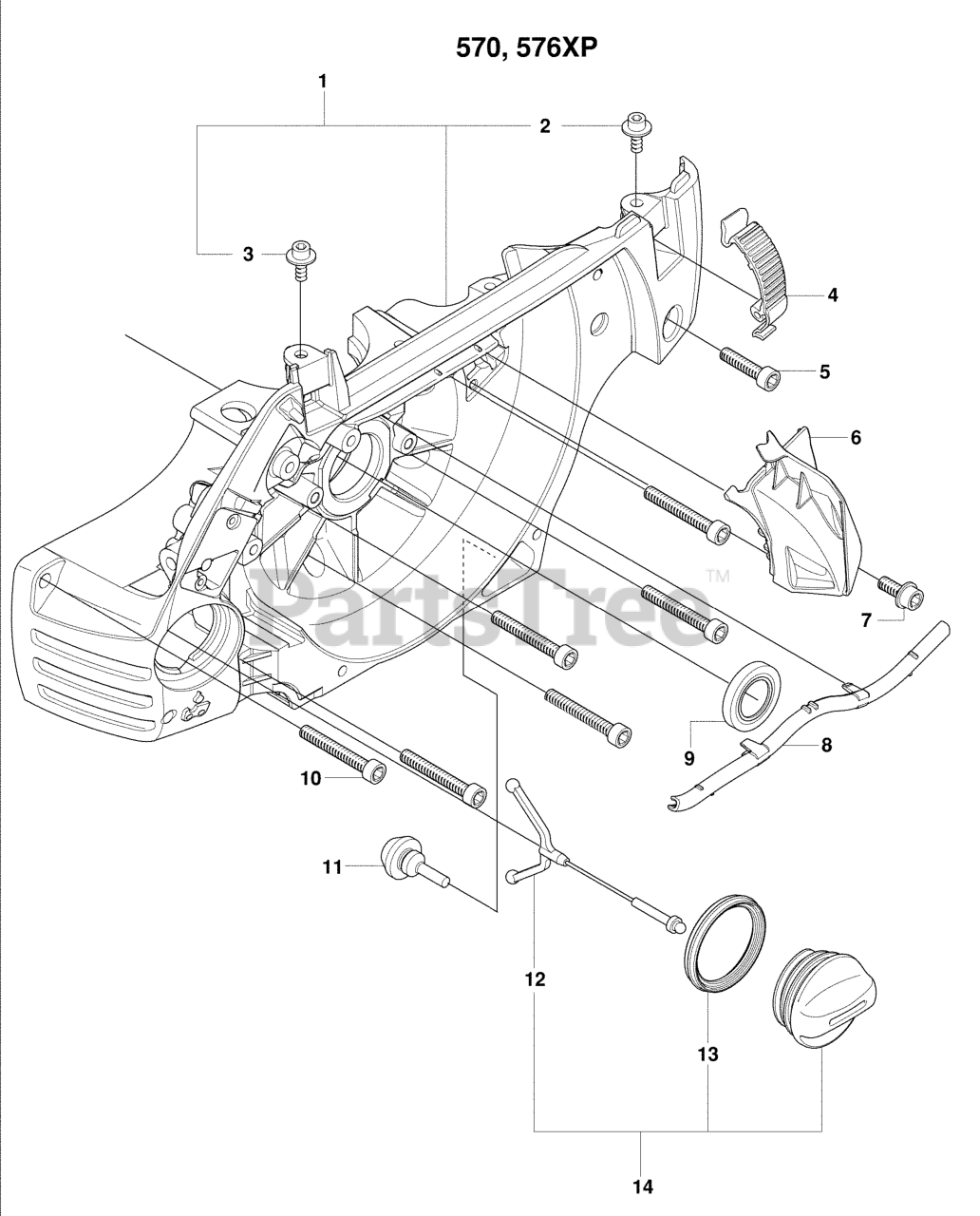 570, 576XP

1

2

3

4

5

6

7

8

9

10

11

12

13

14

PartsTree™