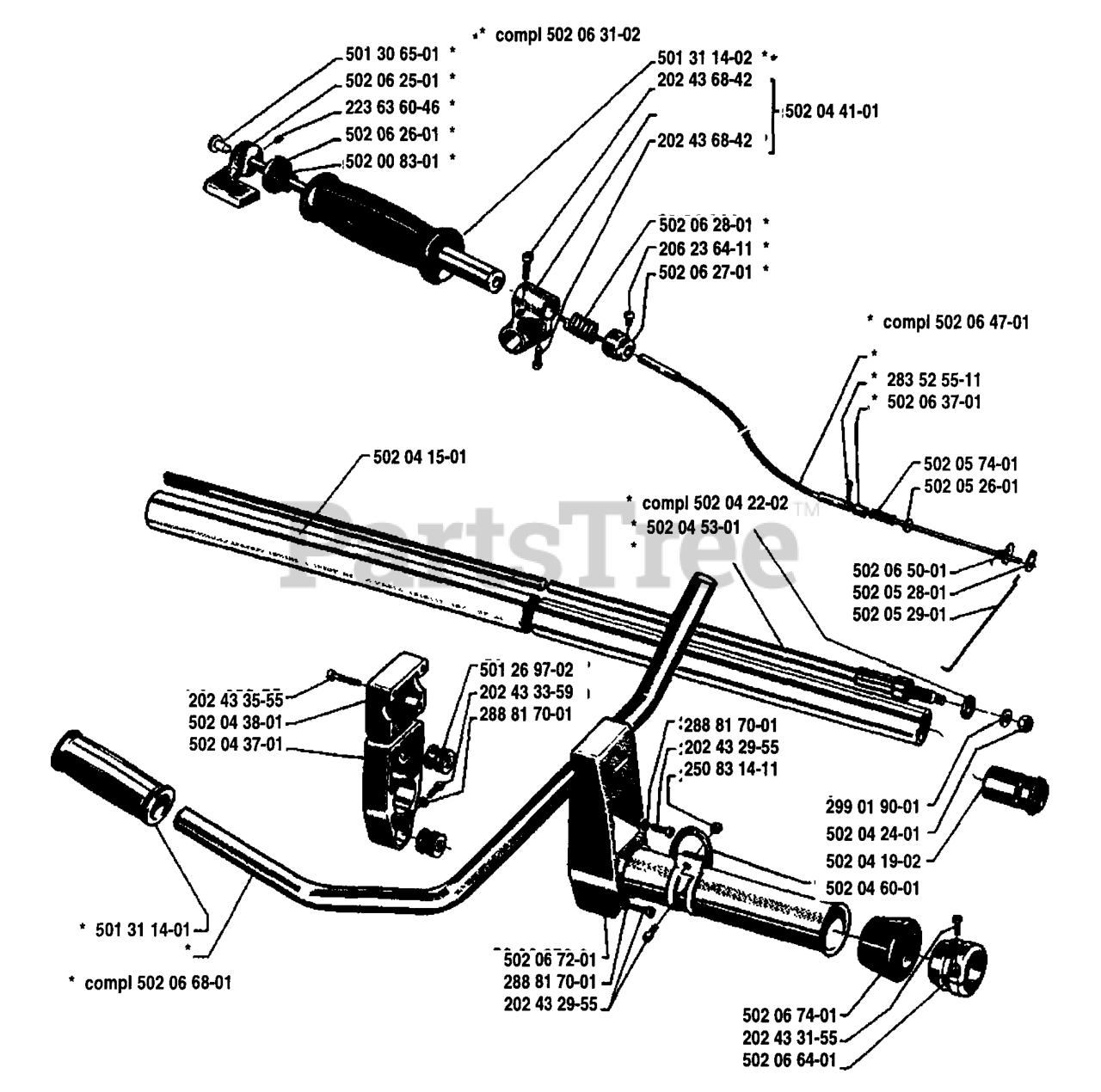 ** compl 502 06 31-02

501 30 65-01 *
502 06 25-01 *
223 63 60-46 *
502 06 26-01 *
502 00 83-01 *

501 31 14-02 **
202 43 68-42
202 43 68-42
502 04 41-01

502 06 28-01 *
206 23 64-11 *
502 06 27-01 *

* compl 502 06 47-01

*
* 283 52 55-11
* 502 06 37-01

502 05 74-01
502 05 26-01

502 04 15-01

* compl 502 04 22-02
* 502 04 53-01
*

PartsTree™

502 06 50-01
502 05 28-01
502 05 29-01

202 43 35-55
502 04 38-01
502 04 37-01

501 26 97-02
202 43 33-59
288 81 70-01

288 81 70-01
202 43 29-55
250 83 14-11

299 01 90-01
502 04 24-01
502 04 19-02
502 04 60-01

* 501 31 14-01
*
* compl 502 06 68-01

502 06 72-01
288 81 70-01
202 43 29-55

502 06 74-01
202 43 31-55
502 06 64-01