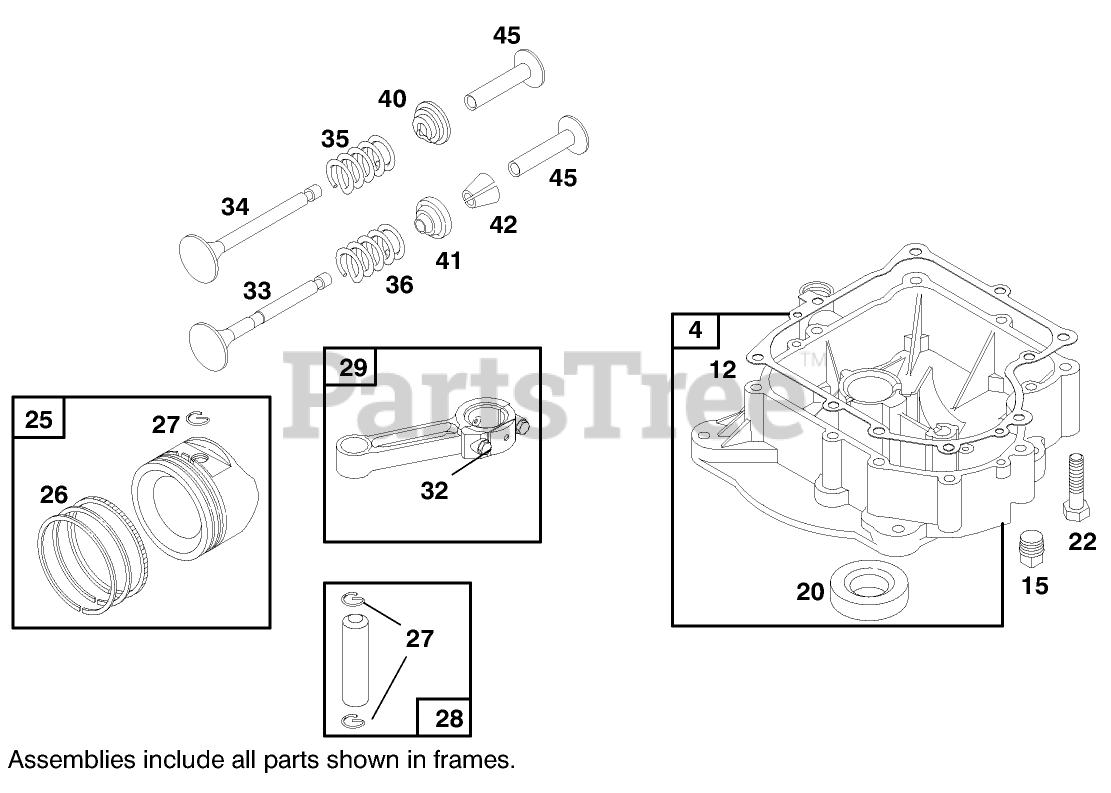 45
40
35
45
34
42
41
36
33
4
12
29
PartsTree™
25
27
26
32
22
15
20
27
28
Assemblies include all parts shown in frames.