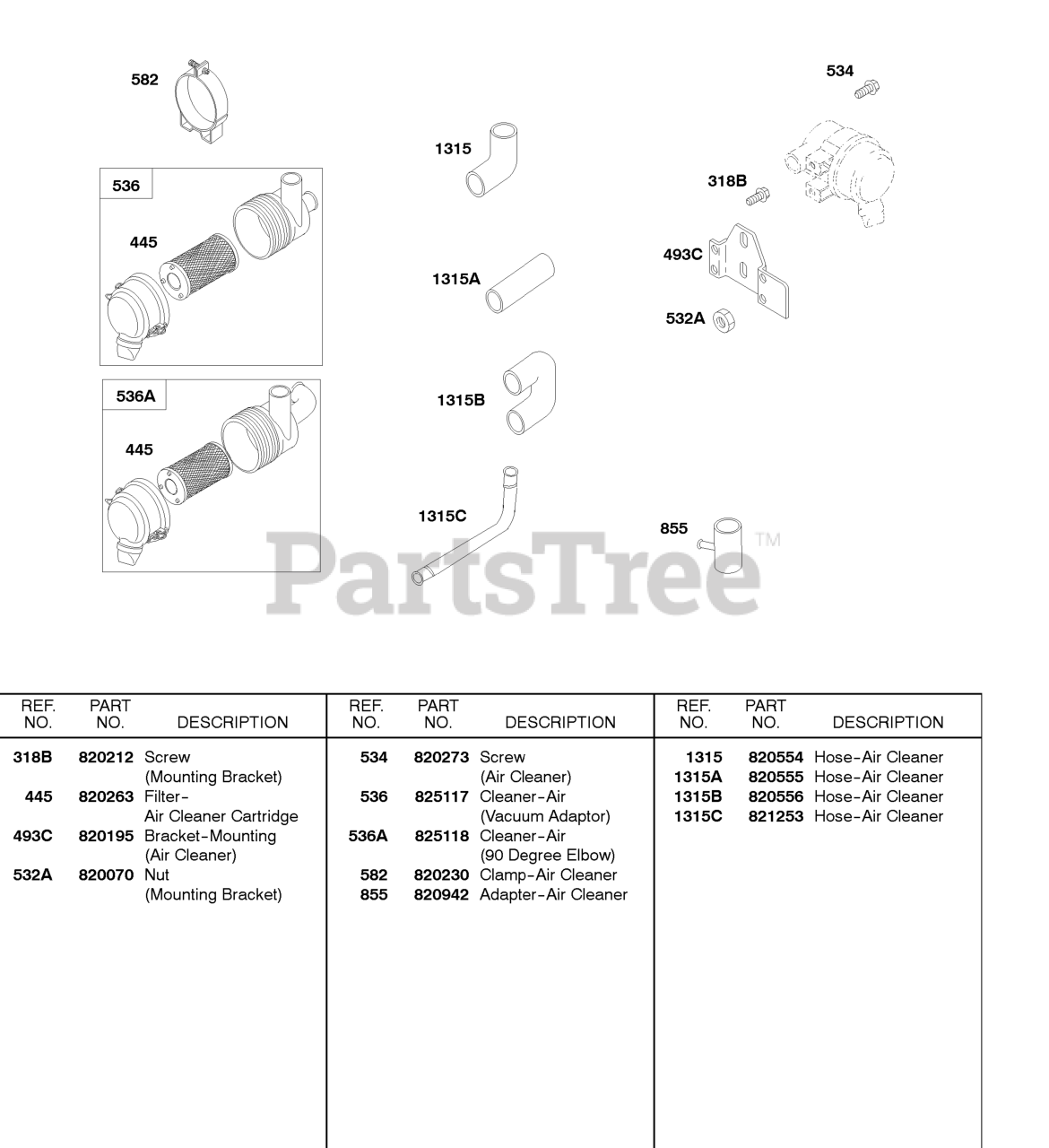 582

536

445

536A

445

1315

1315A

1315B

1315C

534

318B

493C

532A

855

PartsTree™

| REF. NO. | PART NO. | DESCRIPTION |
|---|---|---|
| 318B | 820212 | Screw (Mounting Bracket) |
| 445 | 820263 | Filter- Air Cleaner Cartridge |
| 493C | 820195 | Bracket-Mounting (Air Cleaner) |
| 532A | 820070 | Nut (Mounting Bracket) |

| REF. NO. | PART NO. | DESCRIPTION |
|---|---|---|
| 534 | 820273 | Screw (Air Cleaner) |
| 536 | 825117 | Cleaner-Air (Vacuum Adaptor) |
| 536A | 825118 | Cleaner-Air (90 Degree Elbow) |
| 582 | 820230 | Clamp-Air Cleaner |
| 855 | 820942 | Adapter-Air Cleaner |

| REF. NO. | PART NO. | DESCRIPTION |
|---|---|---|
| 1315 | 820554 | Hose-Air Cleaner |
| 1315A | 820555 | Hose-Air Cleaner |
| 1315B | 820556 | Hose-Air Cleaner |
| 1315C | 821253 | Hose-Air Cleaner |