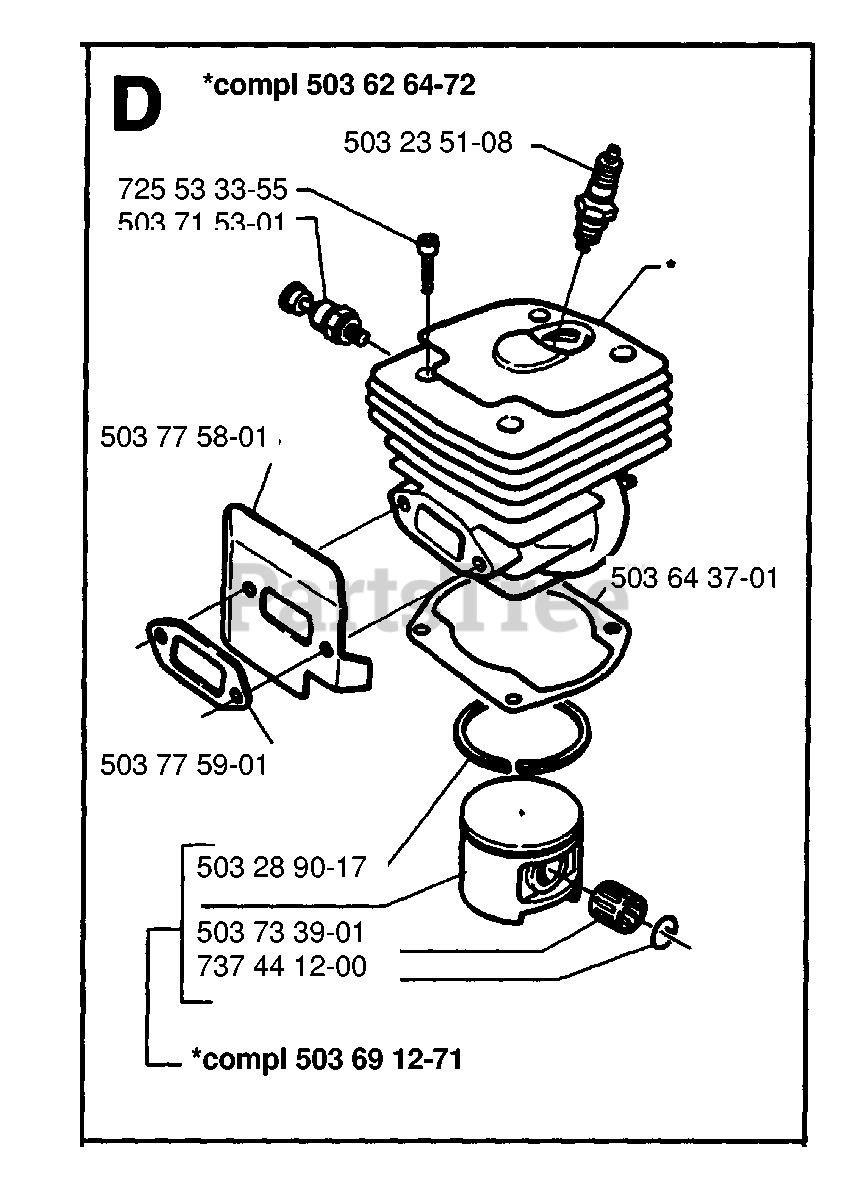 D *compl 503 62 64-72

503 23 51-08

725 53 33-55
503 71 53-01

*

503 77 58-01

PartsTree

503 64 37-01

503 77 59-01

503 28 90-17

503 73 39-01
737 44 12-00

*compl 503 69 12-71