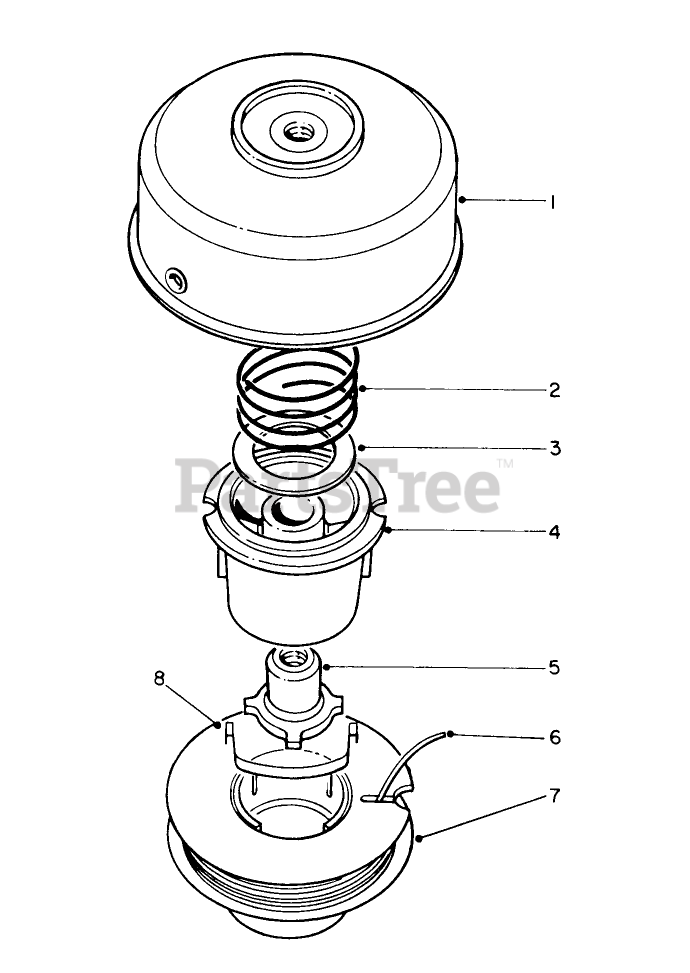 1
2
3
PartsTree™
4
5
8
6
7