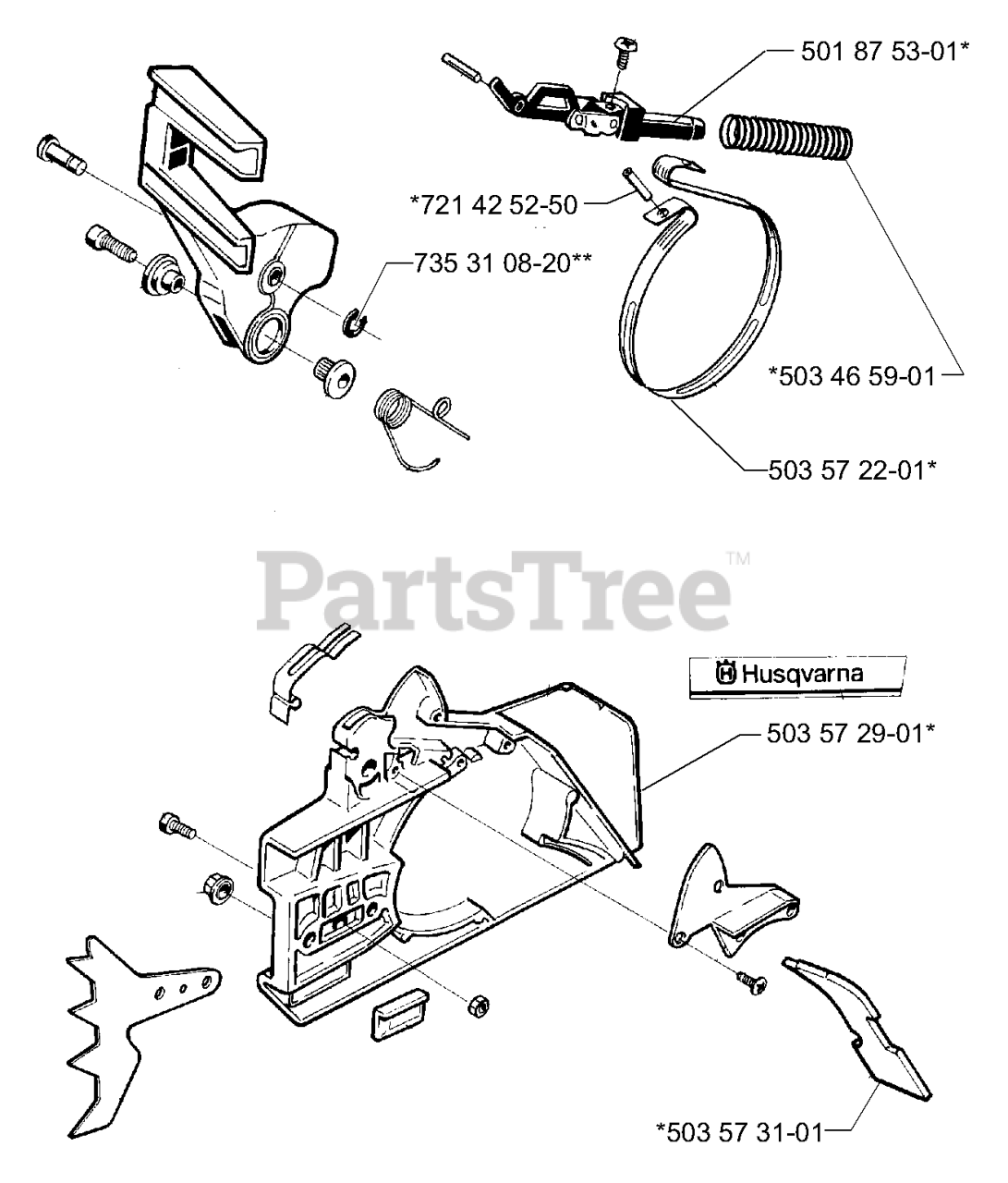 501 87 53-01*

*721 42 52-50

735 31 08-20**

*503 46 59-01

503 57 22-01*

PartsTree™

Husqvarna

503 57 29-01*

*503 57 31-01