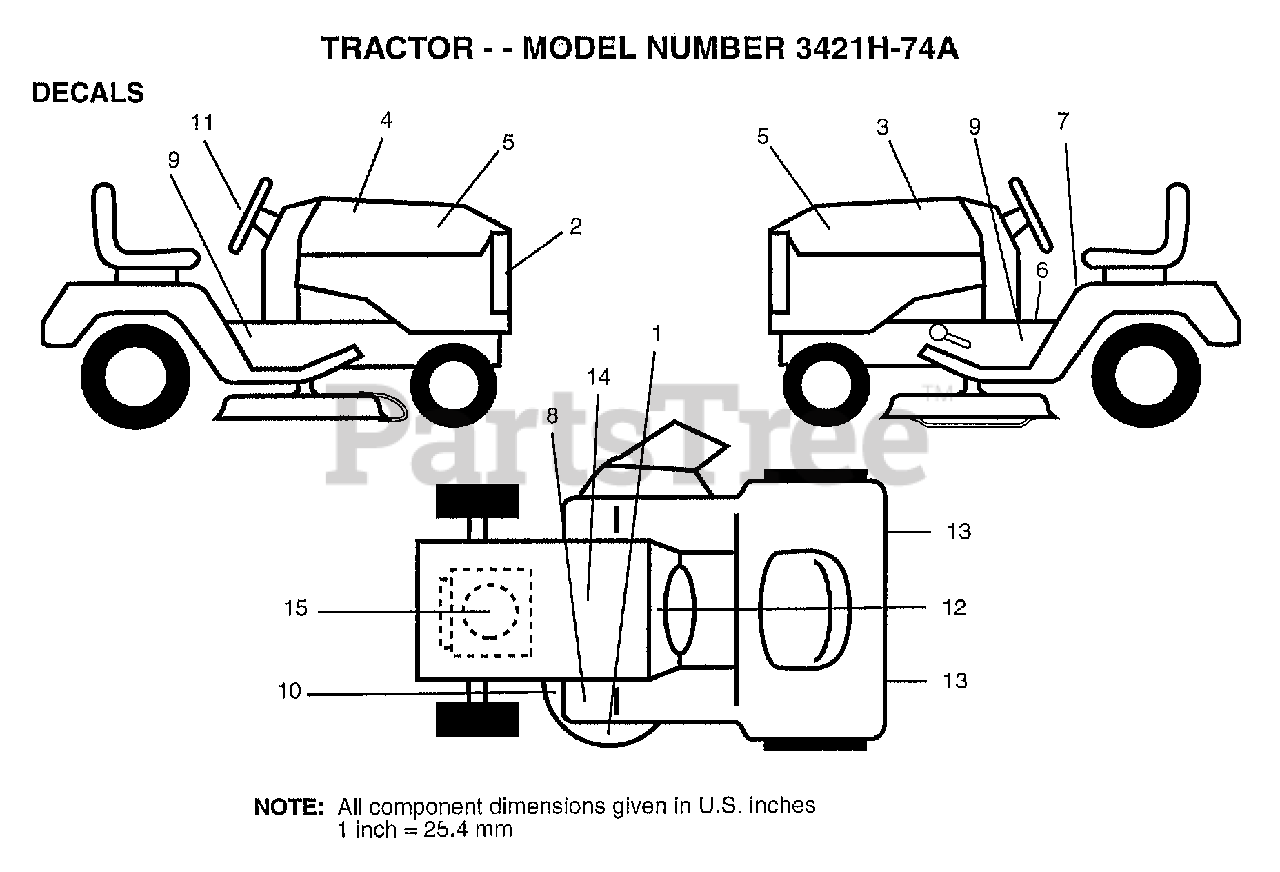 TRACTOR - - MODEL NUMBER 3421H-74A

DECALS

11
4
5
9
2

5
3
9
7
6

1
14
8

PartsTree™

13
15
12
10
13

NOTE: All component dimensions given in U.S. inches
1 inch = 25.4 mm