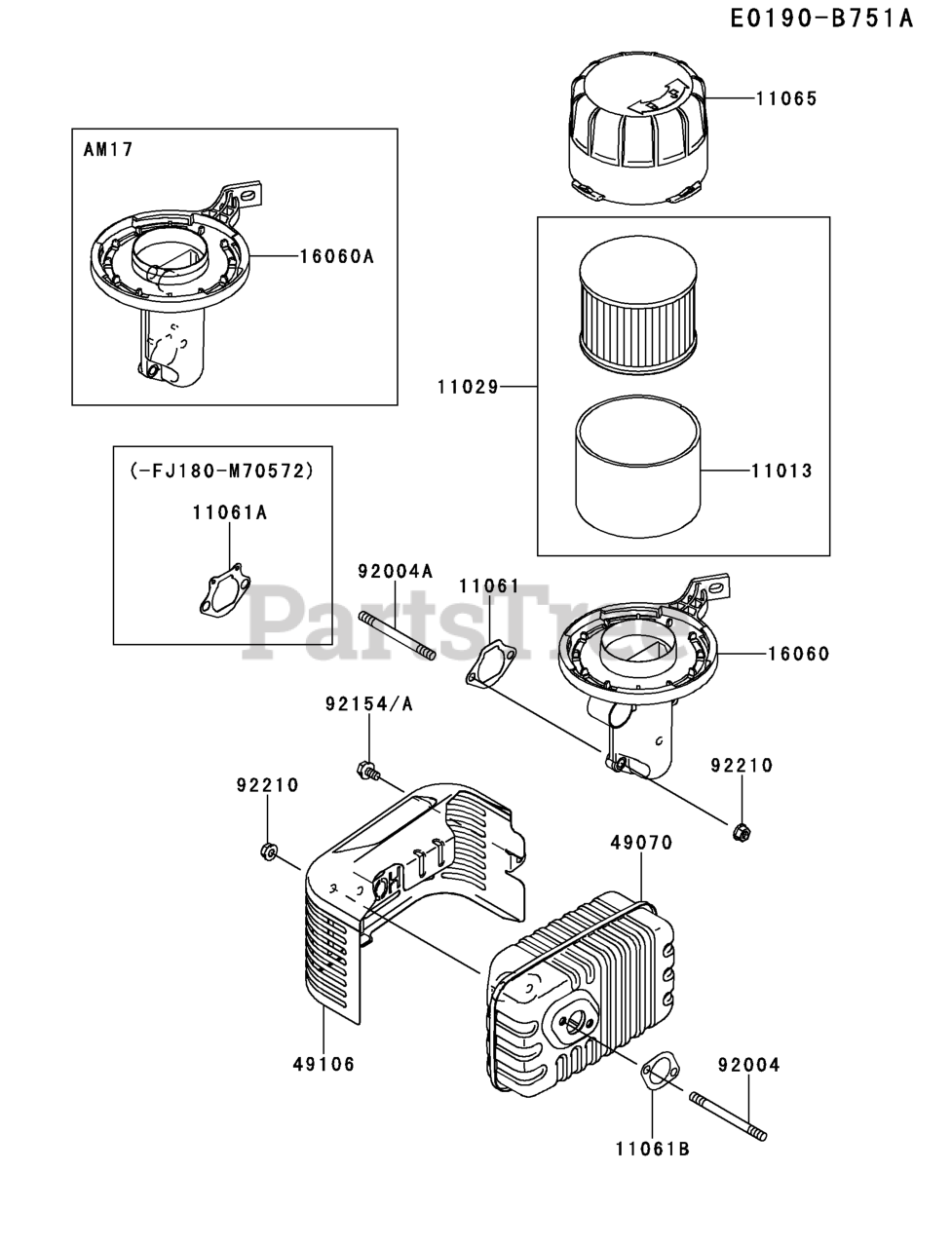 E0190-B751A

11065

AM17

16060A

11029

11013

(-FJ180-M70572)

11061A

92004A

11061

PartsTree

16060

92154/A

92210

92210

49070

49106

92004

11061B