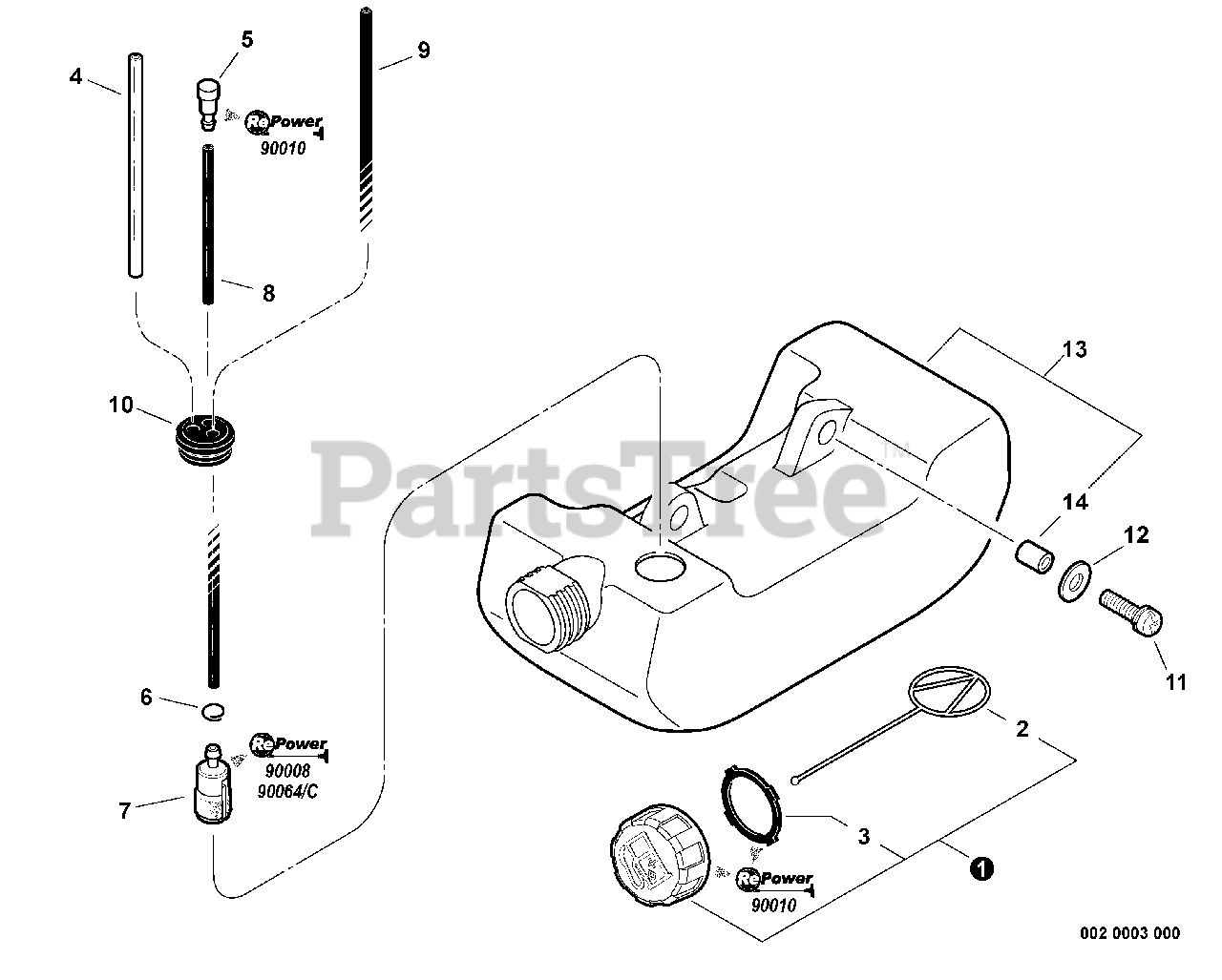 4
5
RePower
90010
9
8
10
PartsTree™
13
14
12
11
6
RePower
90008
90064/C
7
2
3
1
RePower
90010
002 0003 000