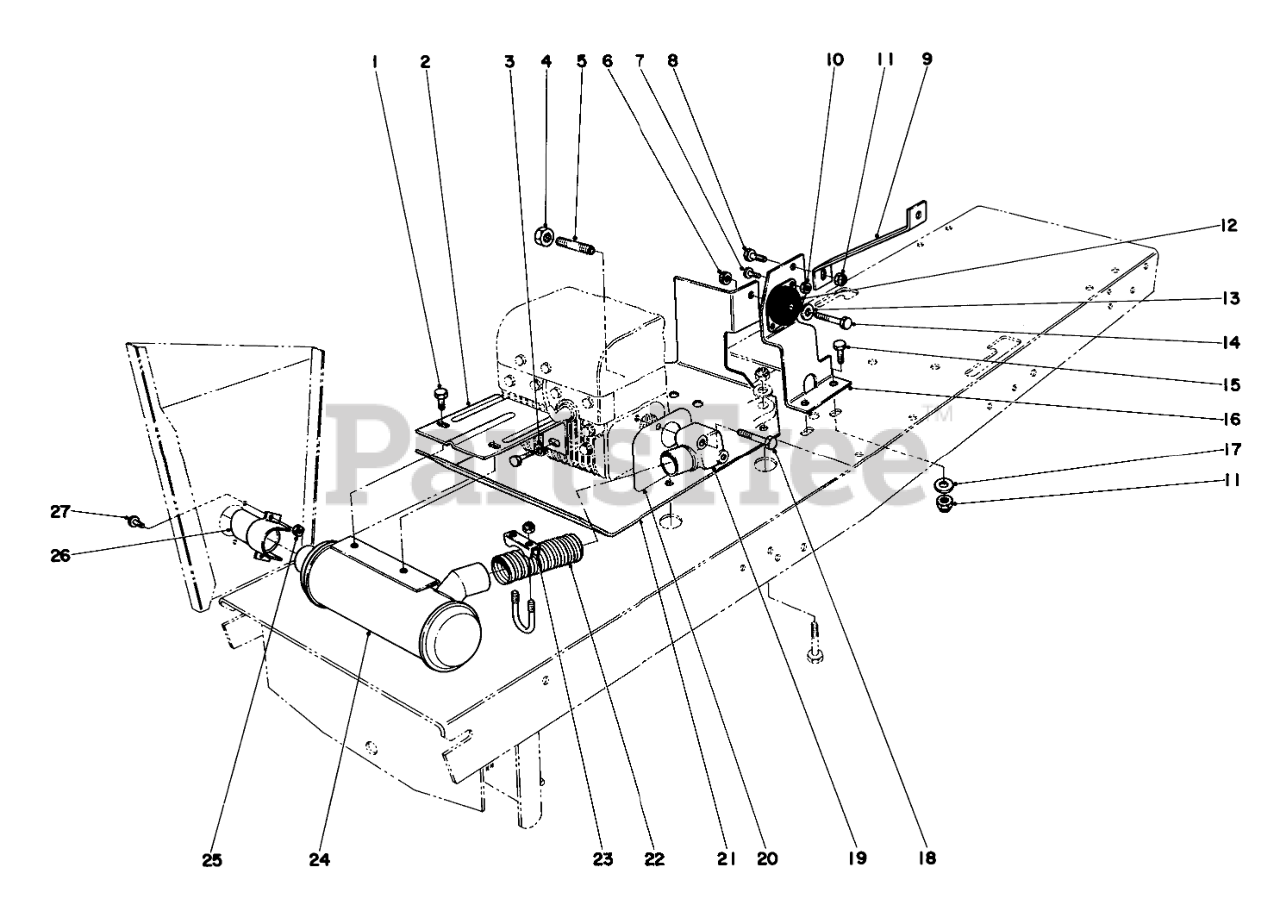 1 2 3 4 5 6 7 8 10 11 9

12
13
14
15
16
17
11

27
26

PartsTree™

25 24 23 22 21 20 19 18