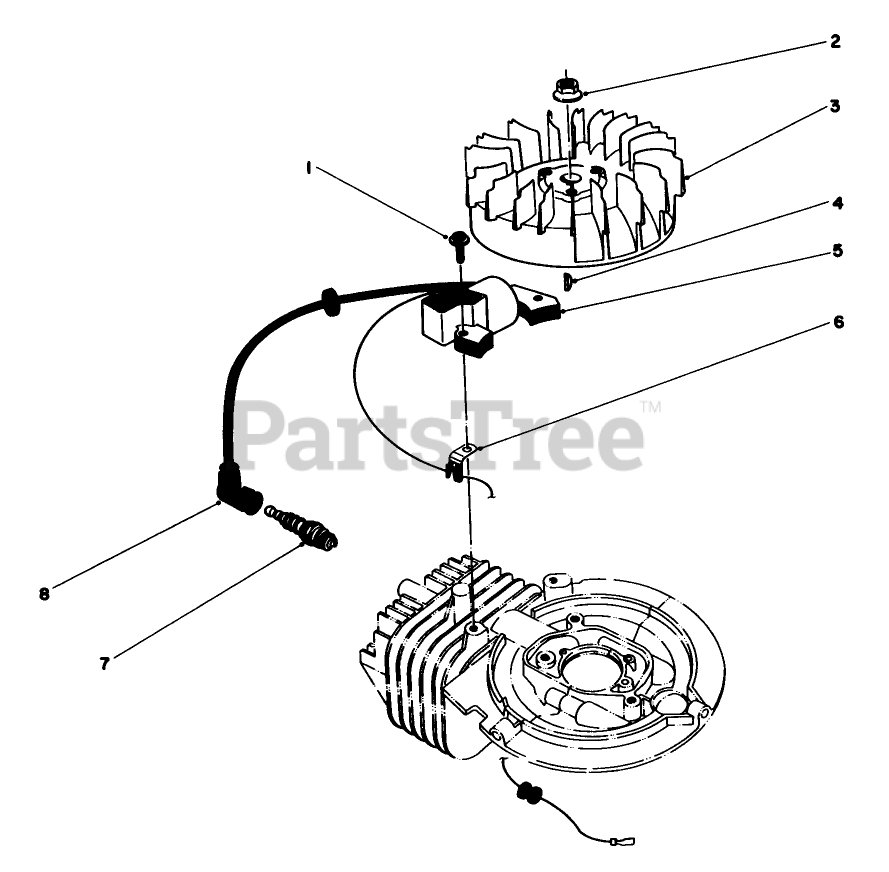 2
3
1
4
5
6
PartsTree™
8
7