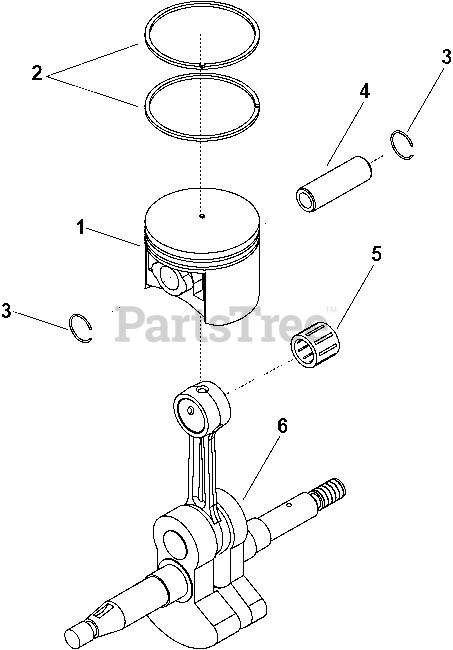 2
3
4
1
5
3
PartsTree™
6