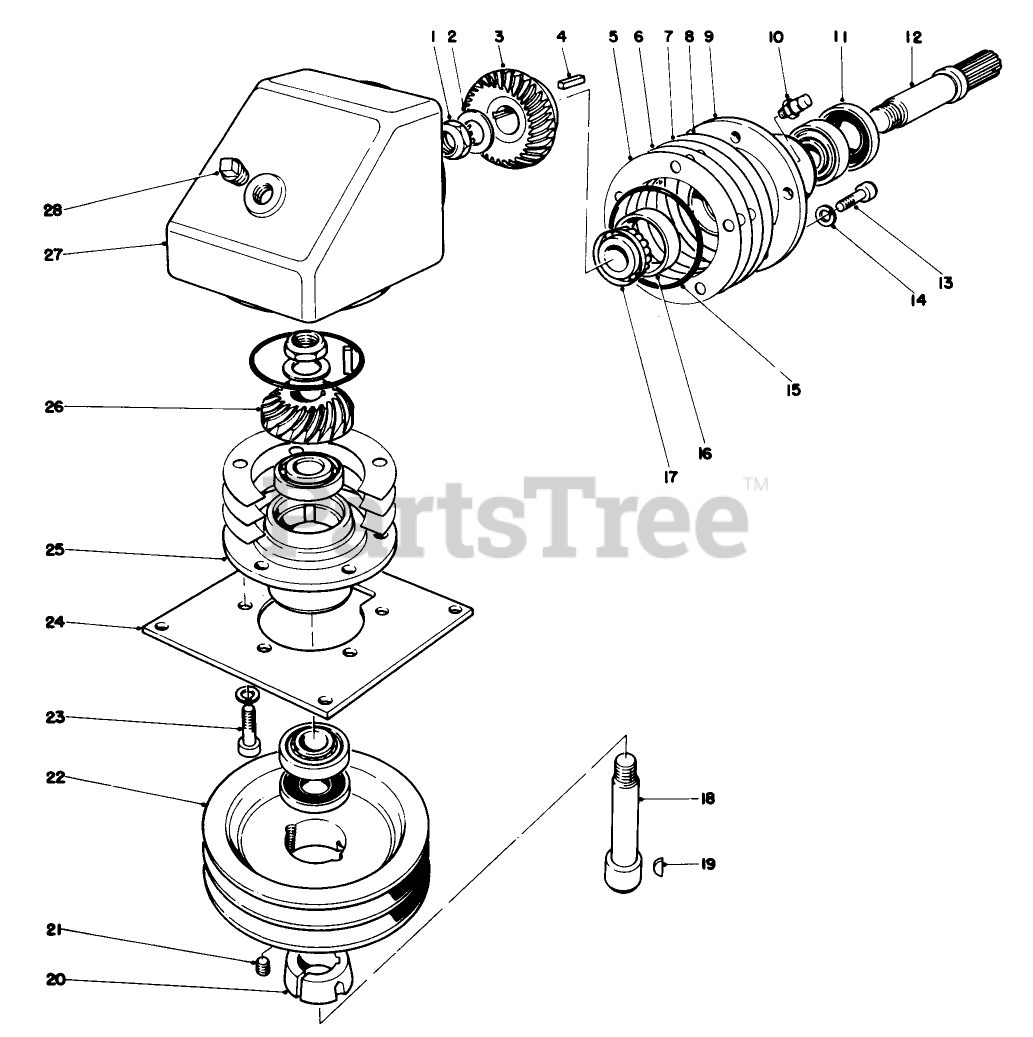 1 2 3 4 5 6 7 8 9 10 11 12

28

27

13

14

15

16

17

26

PartsTree™

25

24

23

22

18

19

21

20