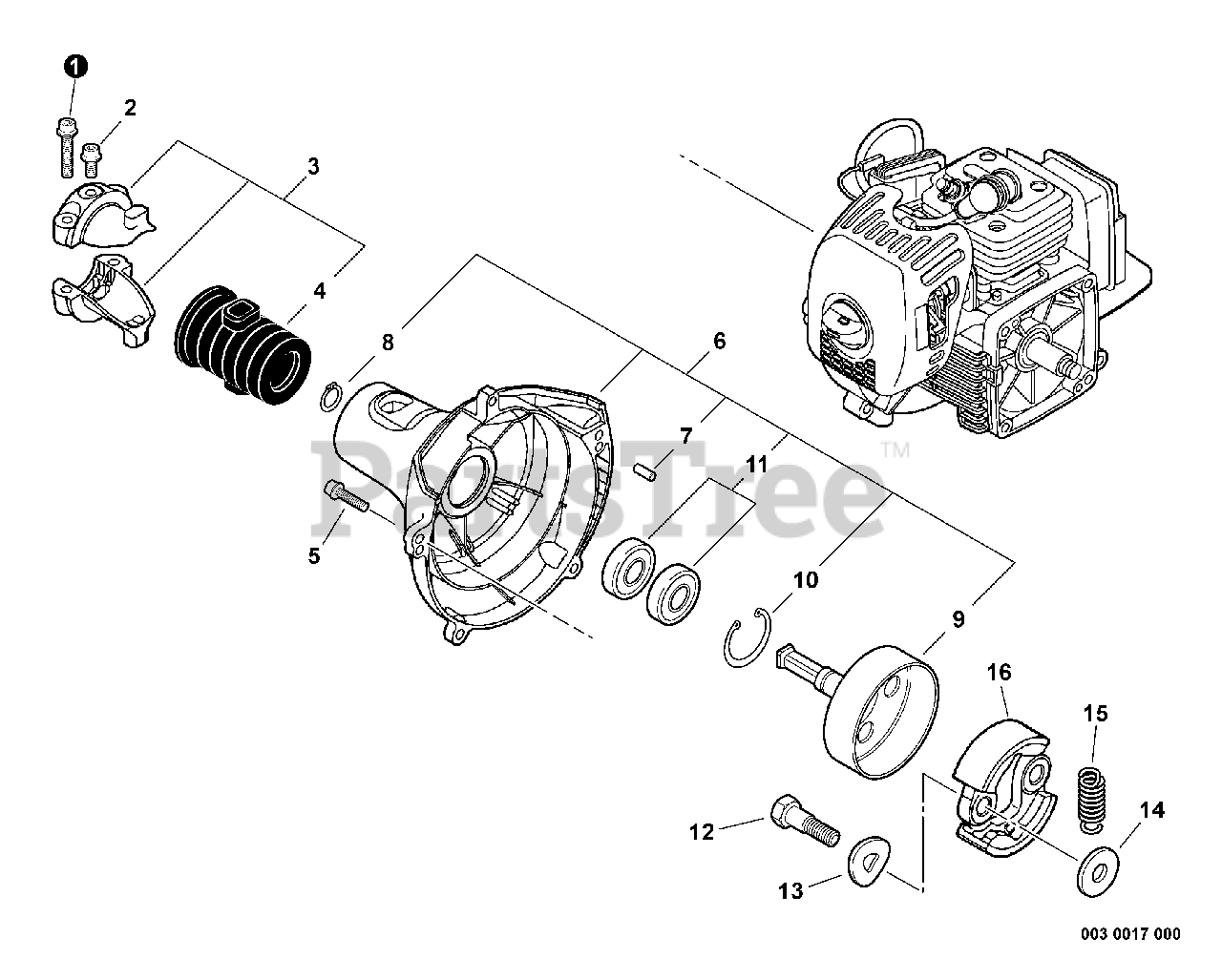 1
2
3
4
8
6
7
11
5
10
9
16
15
14
12
13
PartsTree™
003 0017 000