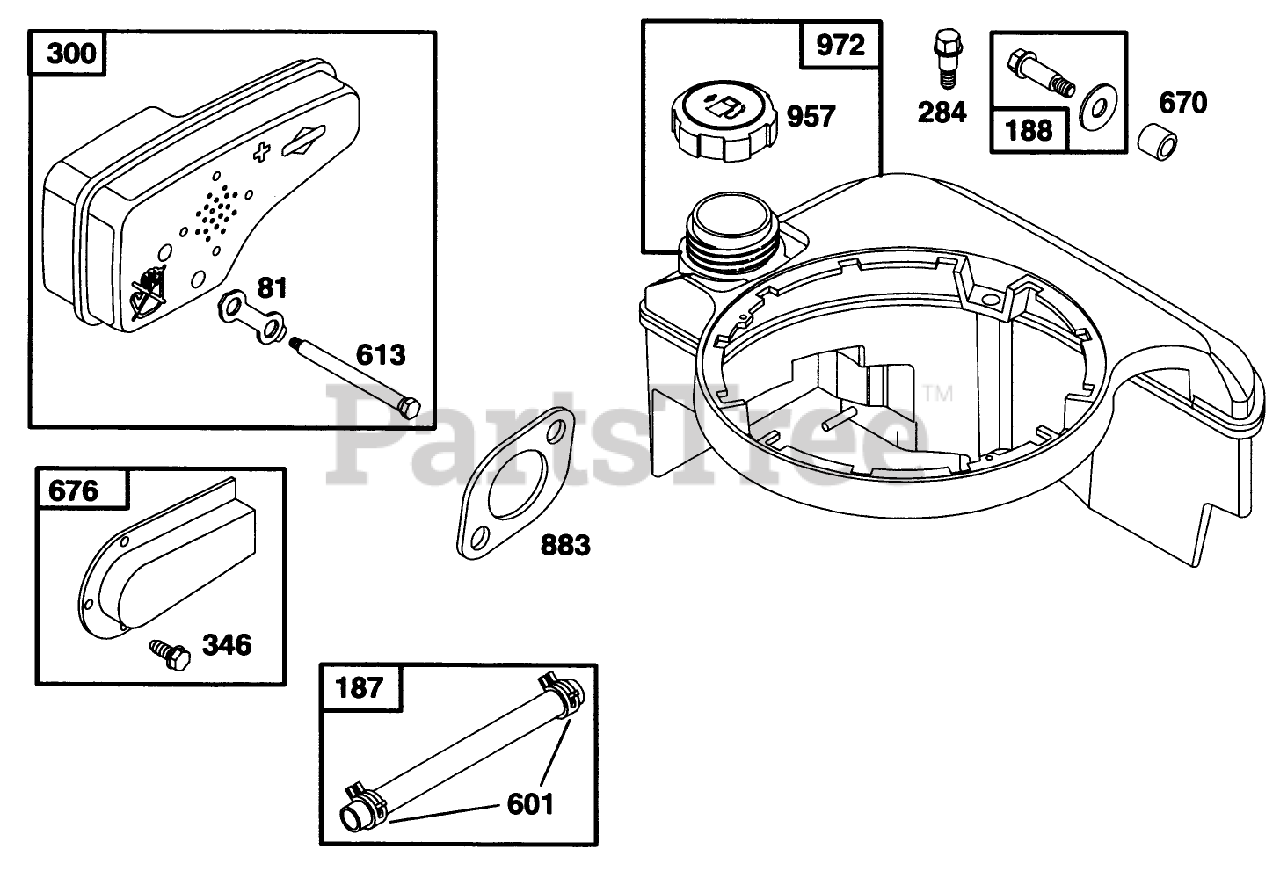 300

81

613

972

957

284

188

670

PartsTree™

676

346

883

187

601