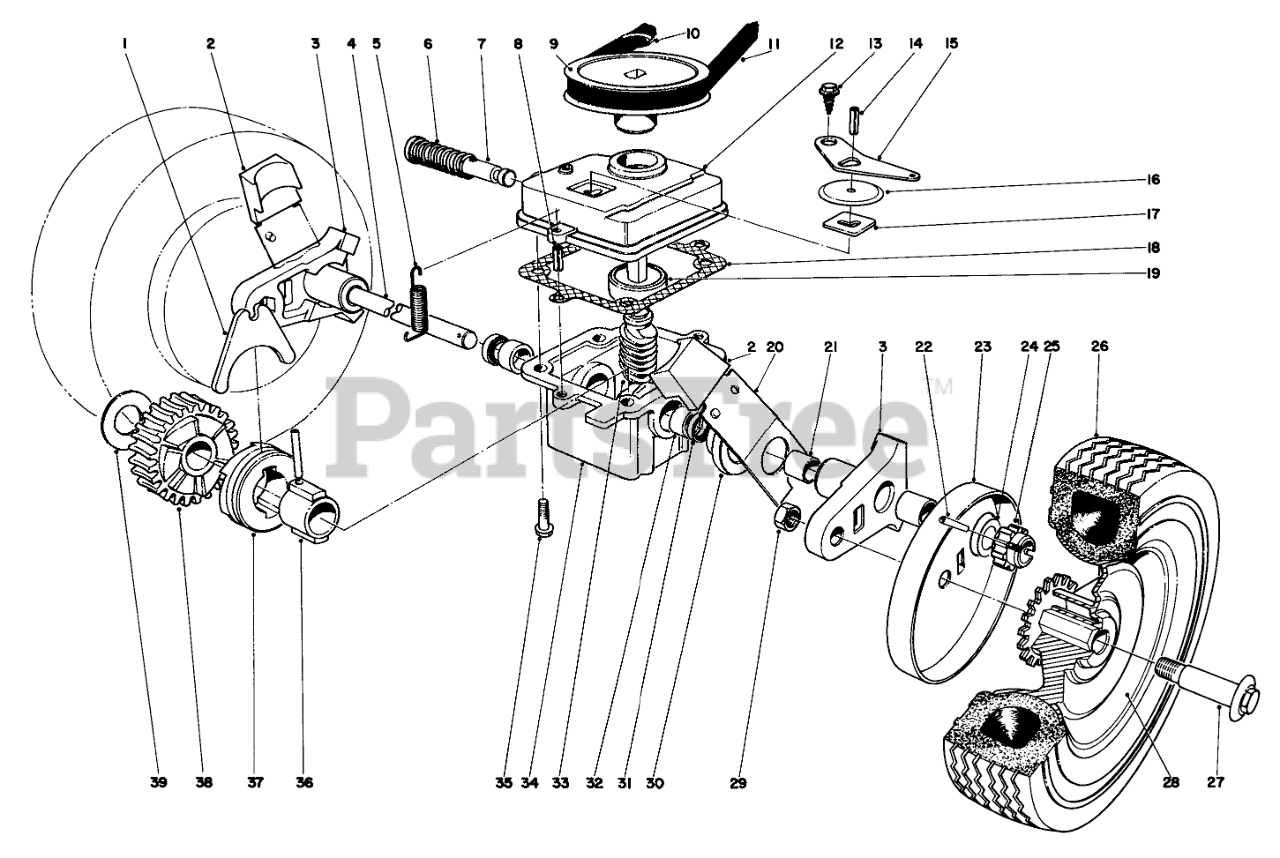 1 2 3 4 5 6 7 8 9 10 11 12 13 14 15

16
17
18
19

2 20 21 3 22 23 24 25 26

PartsTree™

39 38 37 36 35 34 33 32 31 30 29 28 27