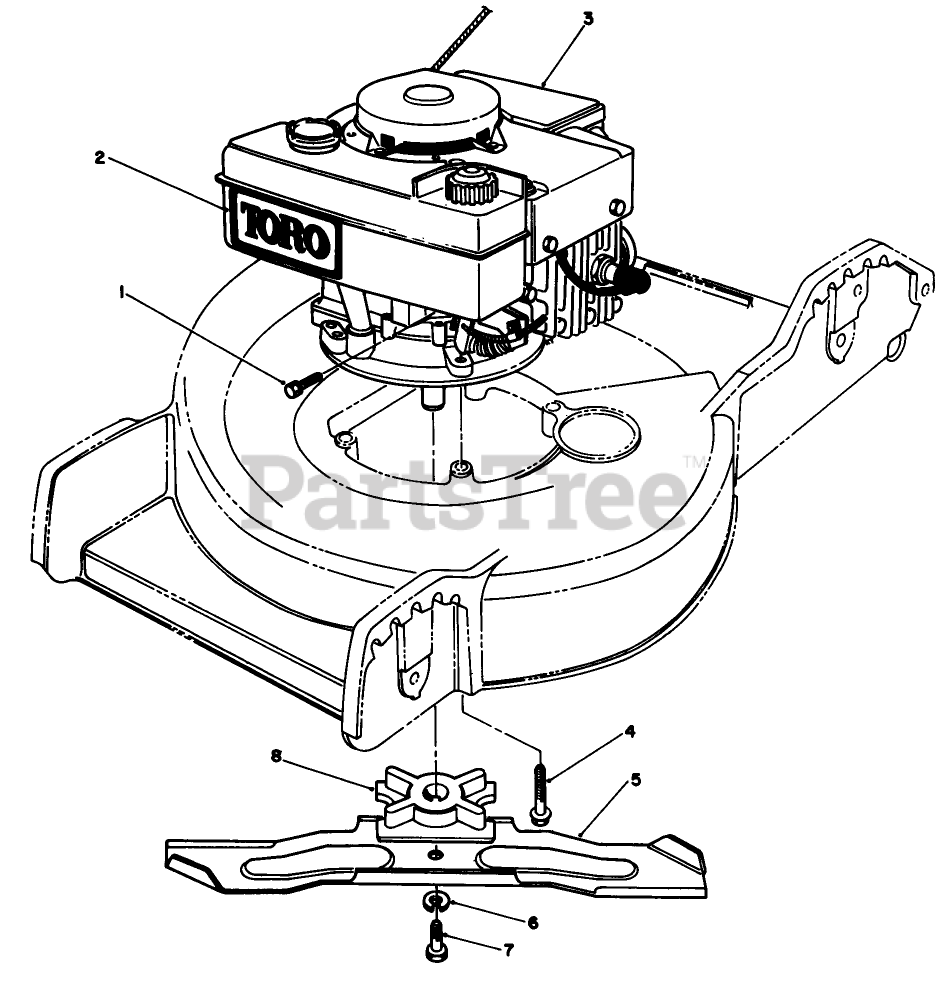 3
2
TORO
1
PartsTree™
4
8
5
6
7