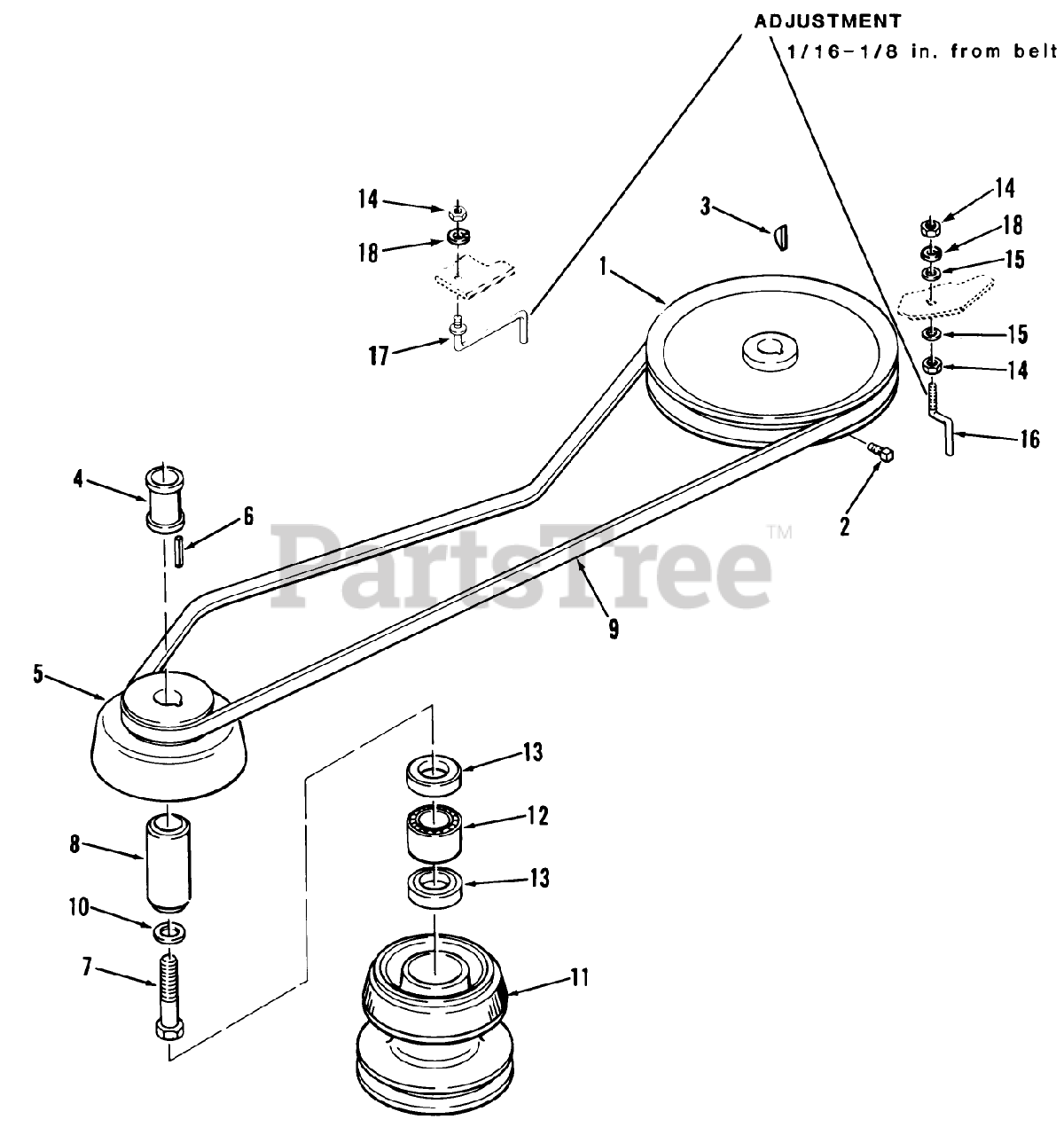 ADJUSTMENT
1/16-1/8 in. from belt

14
18
17
3
1
14
18
15
15
14
16
2
4
6
PartsTree™
9
5
13
12
13
8
10
7
11