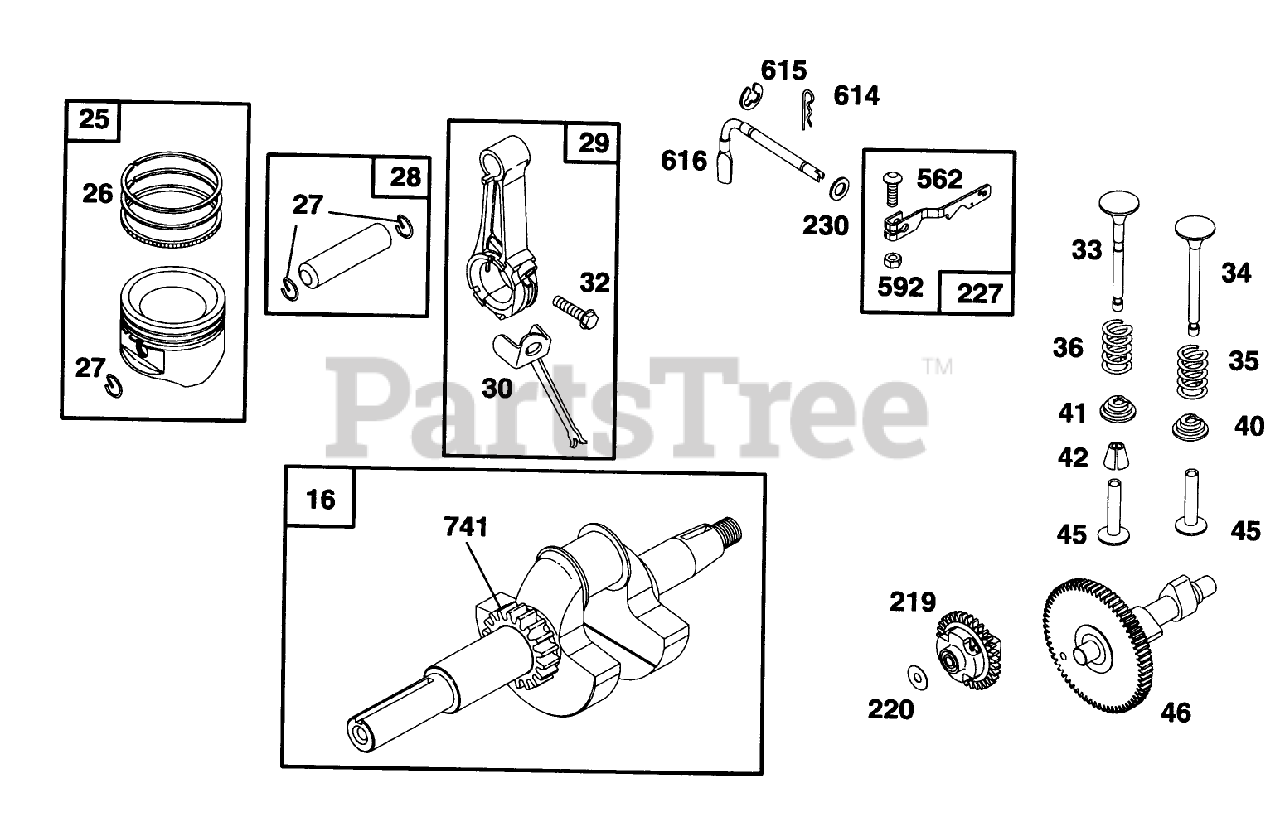 25
26
27
28
27
29
32
30
615
614
616
230
562
592
227
33
34
36
35
41
40
42
45
45
PartsTree™
16
741
219
220
46