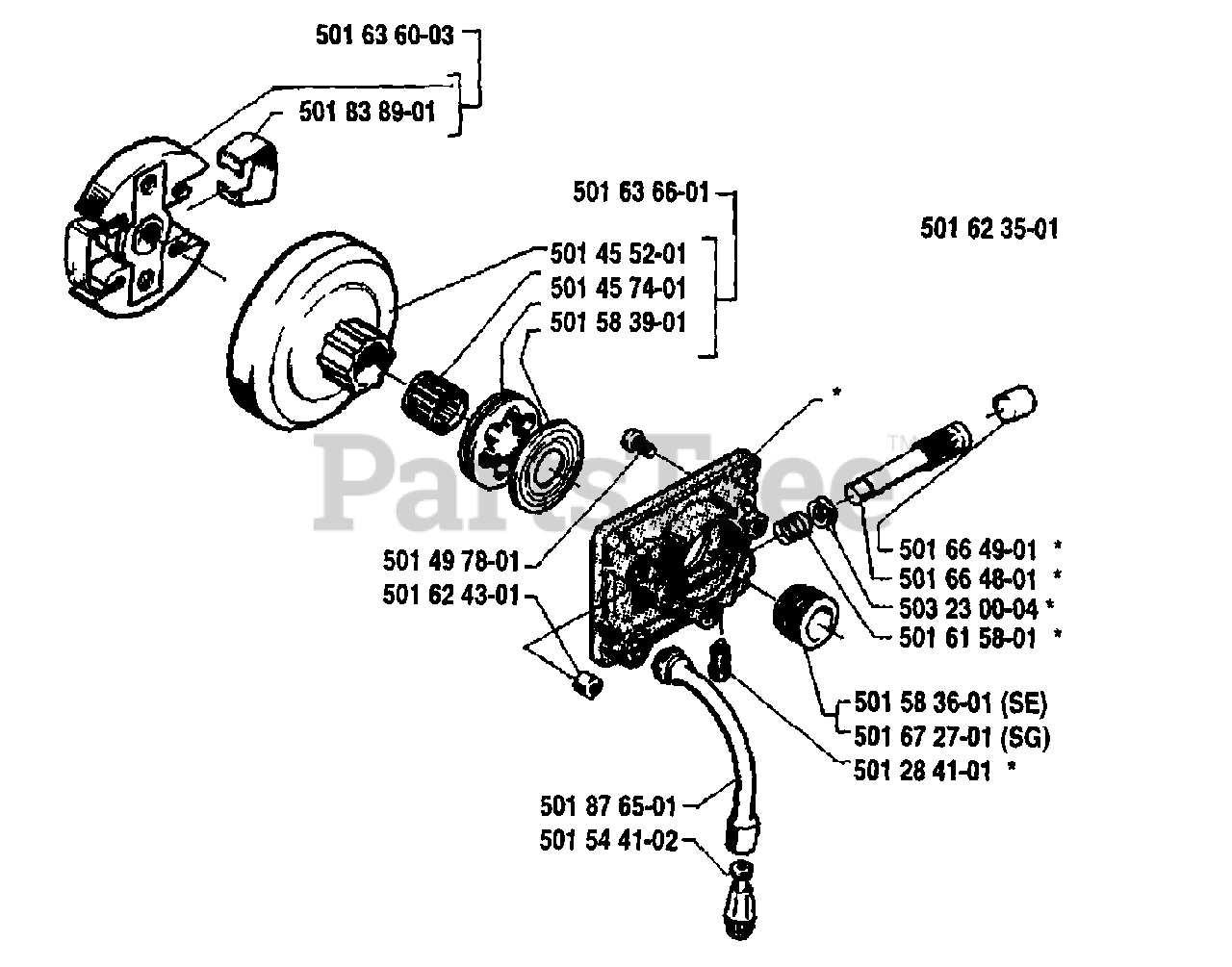 501 63 60-03

501 83 89-01

501 63 66-01

501 62 35-01

501 45 52-01

501 45 74-01

501 58 39-01

*

PartsTree™

501 49 78-01

501 62 43-01

501 66 49-01 *

501 66 48-01 *

503 23 00-04 *

501 61 58-01 *

501 58 36-01 (SE)

501 67 27-01 (SG)

501 28 41-01 *

501 87 65-01

501 54 41-02