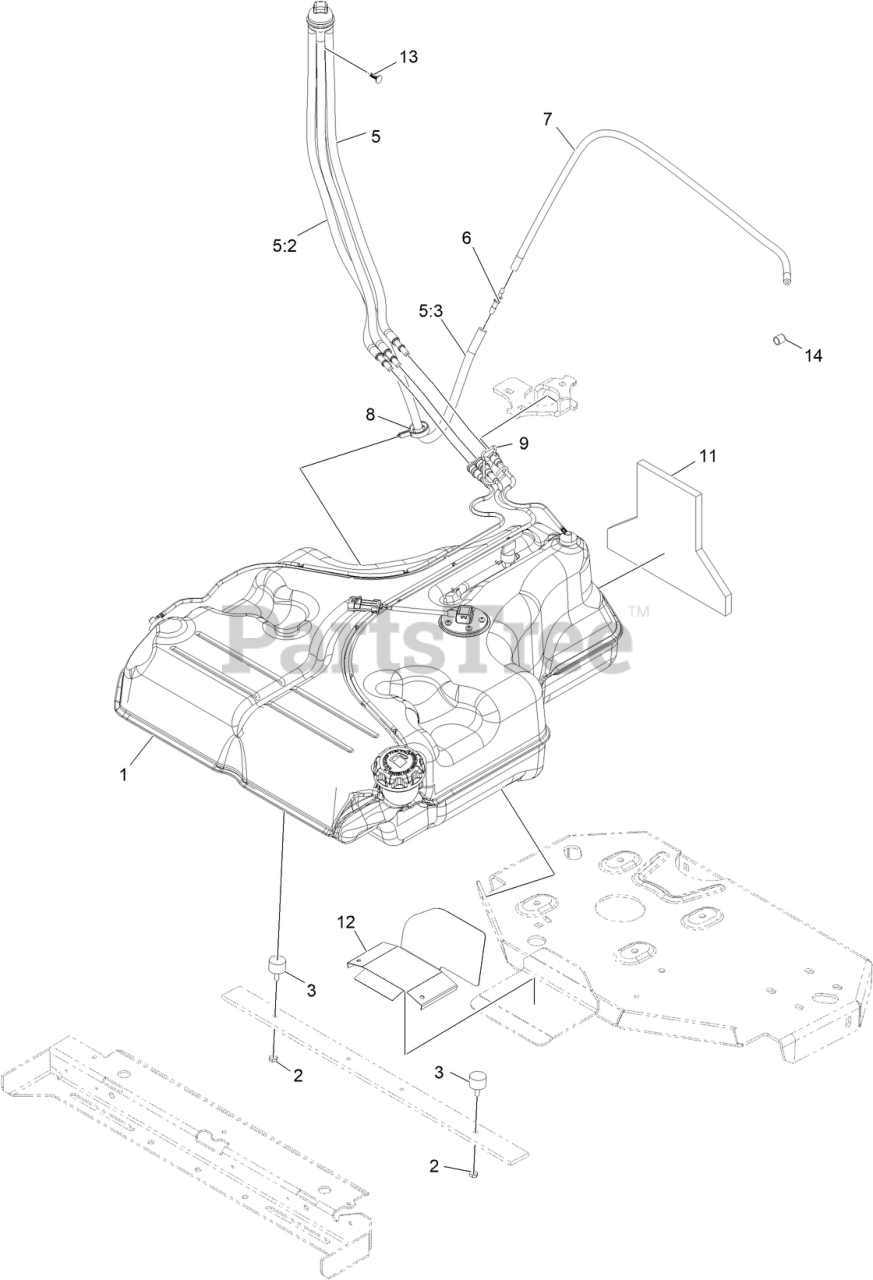 13
5
7
5:2
6
5:3
14
8
9
11
PartsTree™
1
12
3
2
3
2