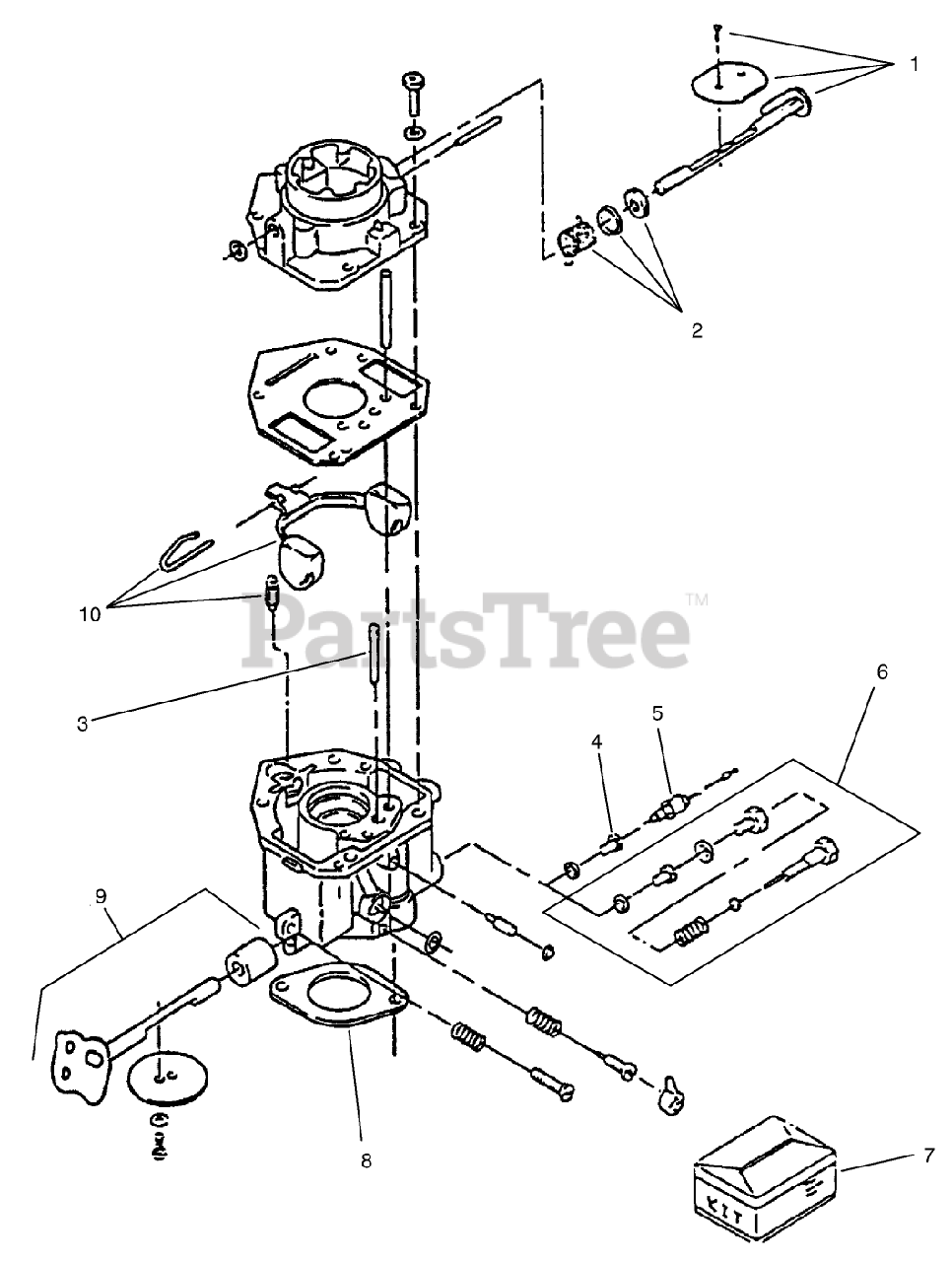 1

2

10

PartsTree™

3

6

5

4

9

8

7

KIT