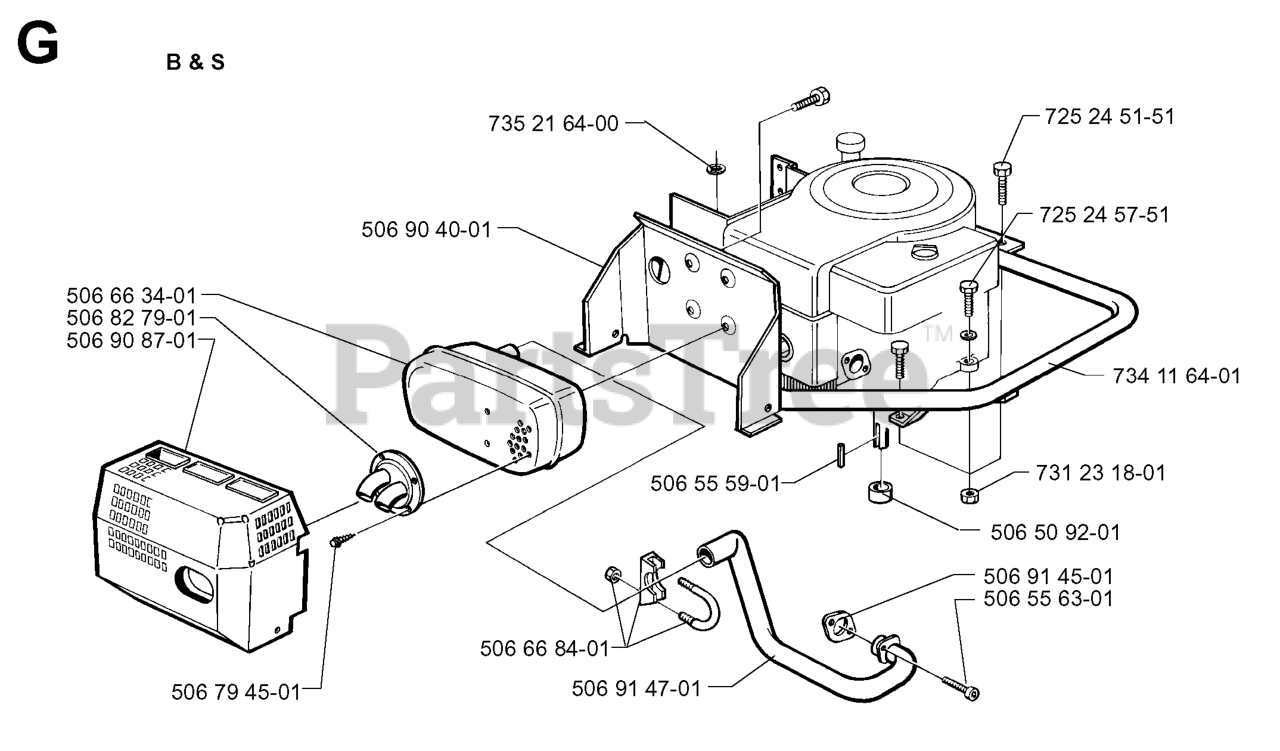 G

B & S

735 21 64-00
725 24 51-51
725 24 57-51
506 90 40-01
506 66 34-01
506 82 79-01
506 90 87-01
PartsTree™
734 11 64-01
506 55 59-01
731 23 18-01
506 50 92-01
506 91 45-01
506 55 63-01
506 66 84-01
506 91 47-01
506 79 45-01