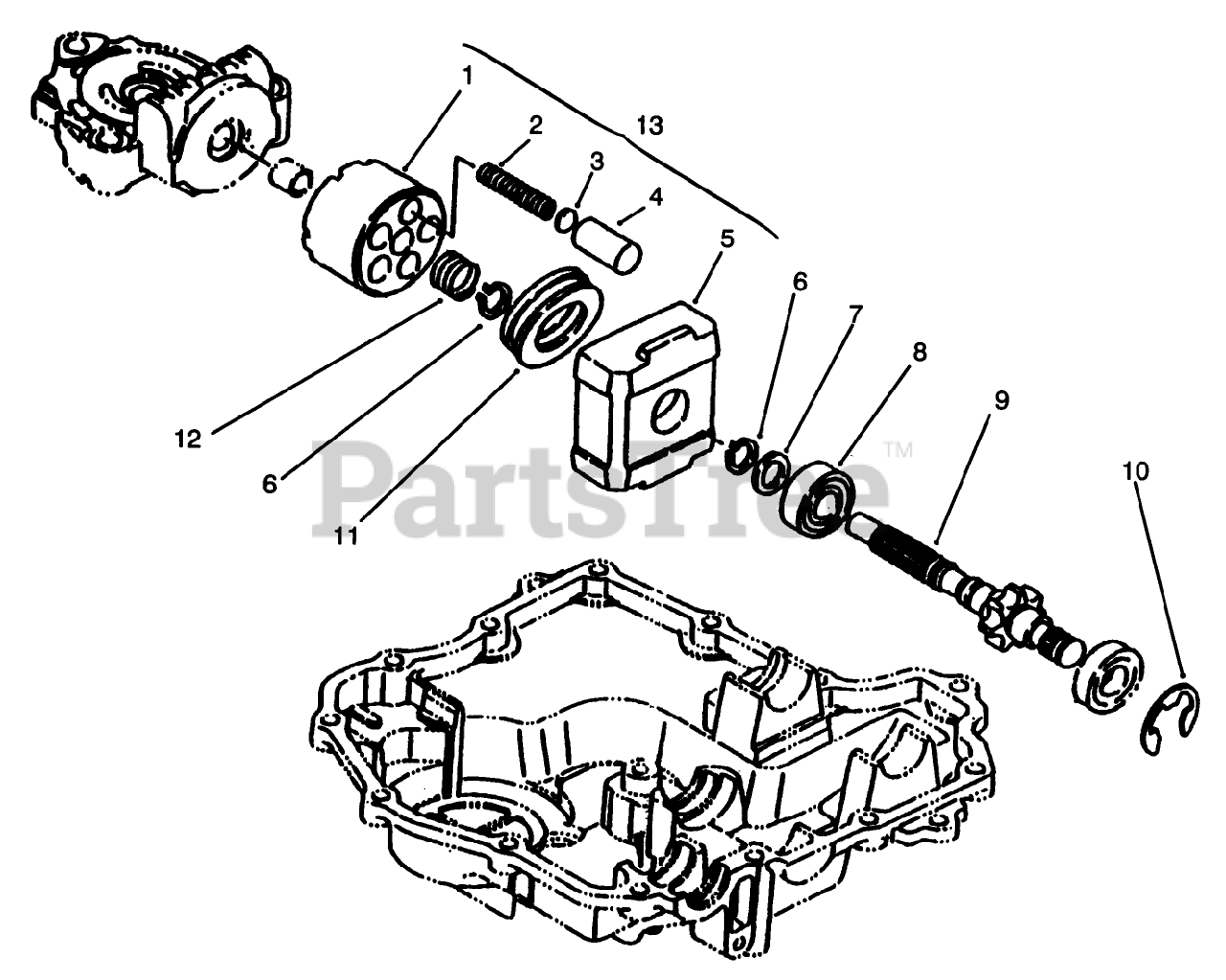 1
2
13
3
4
5
6
7
8
9
10
12
6
11
PartsTree™