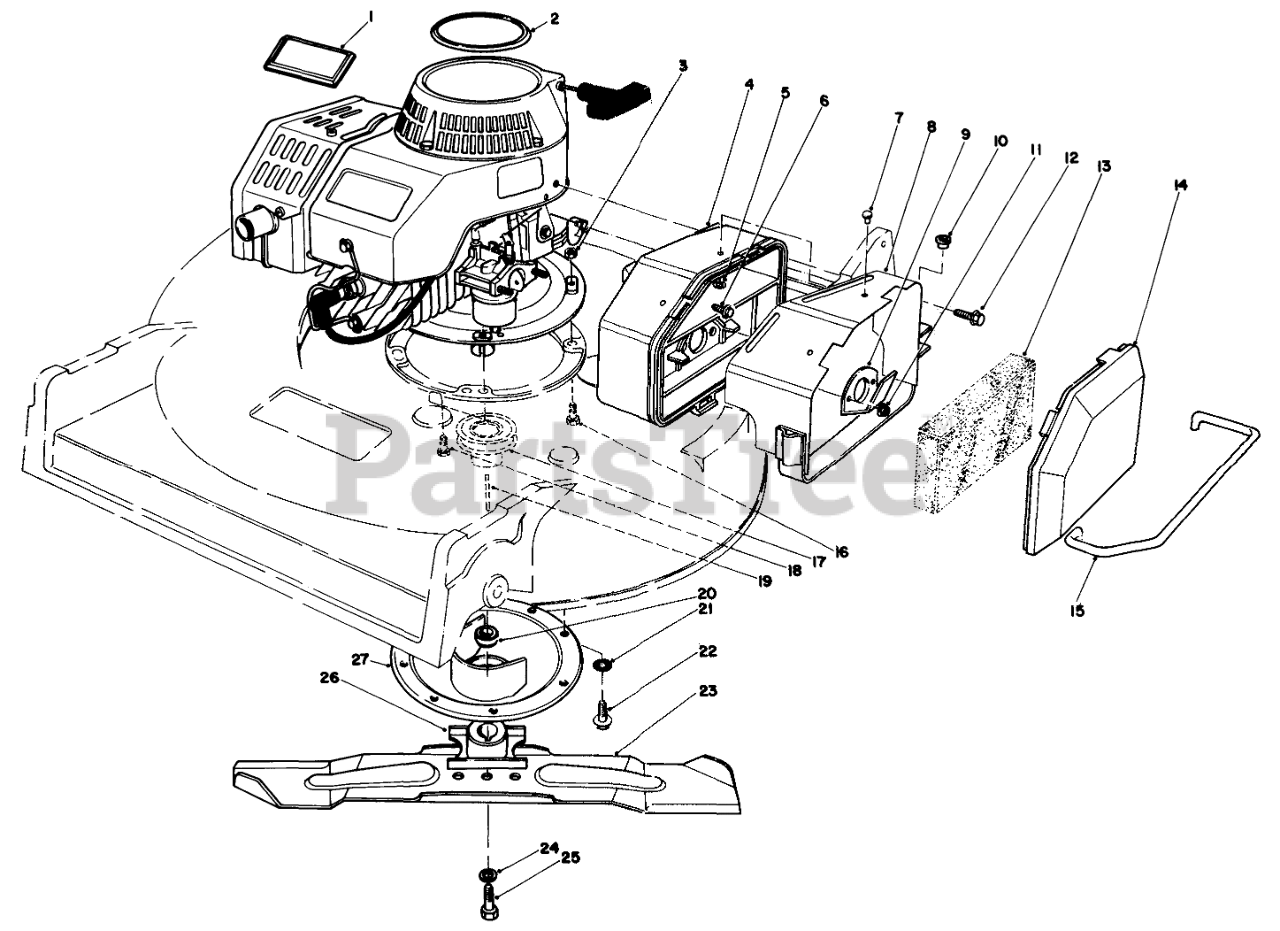 1
2
3
4
5
6
7
8
9
10
11
12
13
14
PartsTree
15
16
17
18
19
20
21
22
23
27
26
24
25