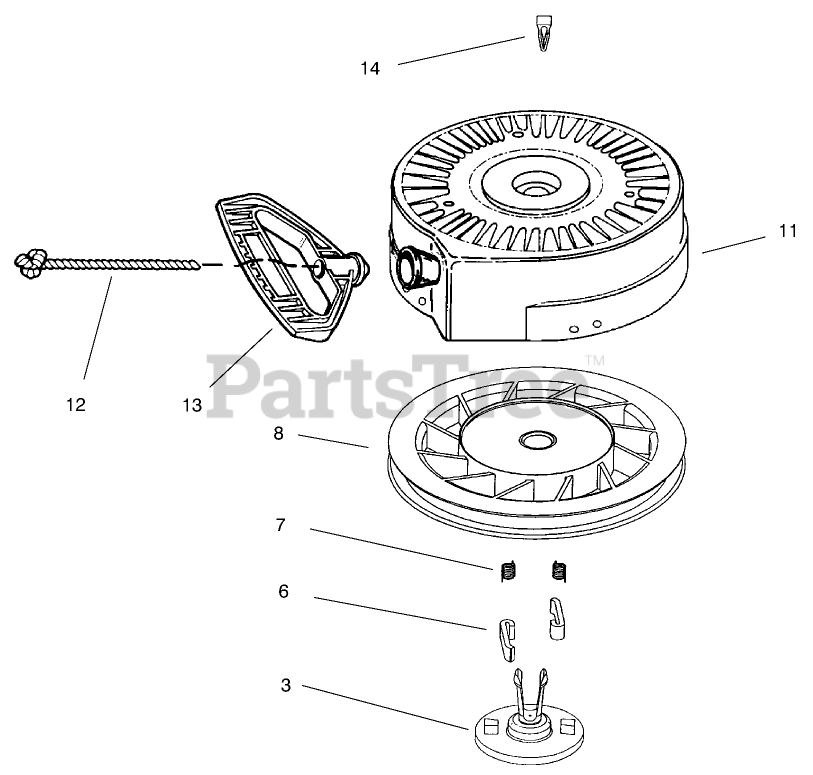 14

11

12

13

PartsTree™

8

7

6

3