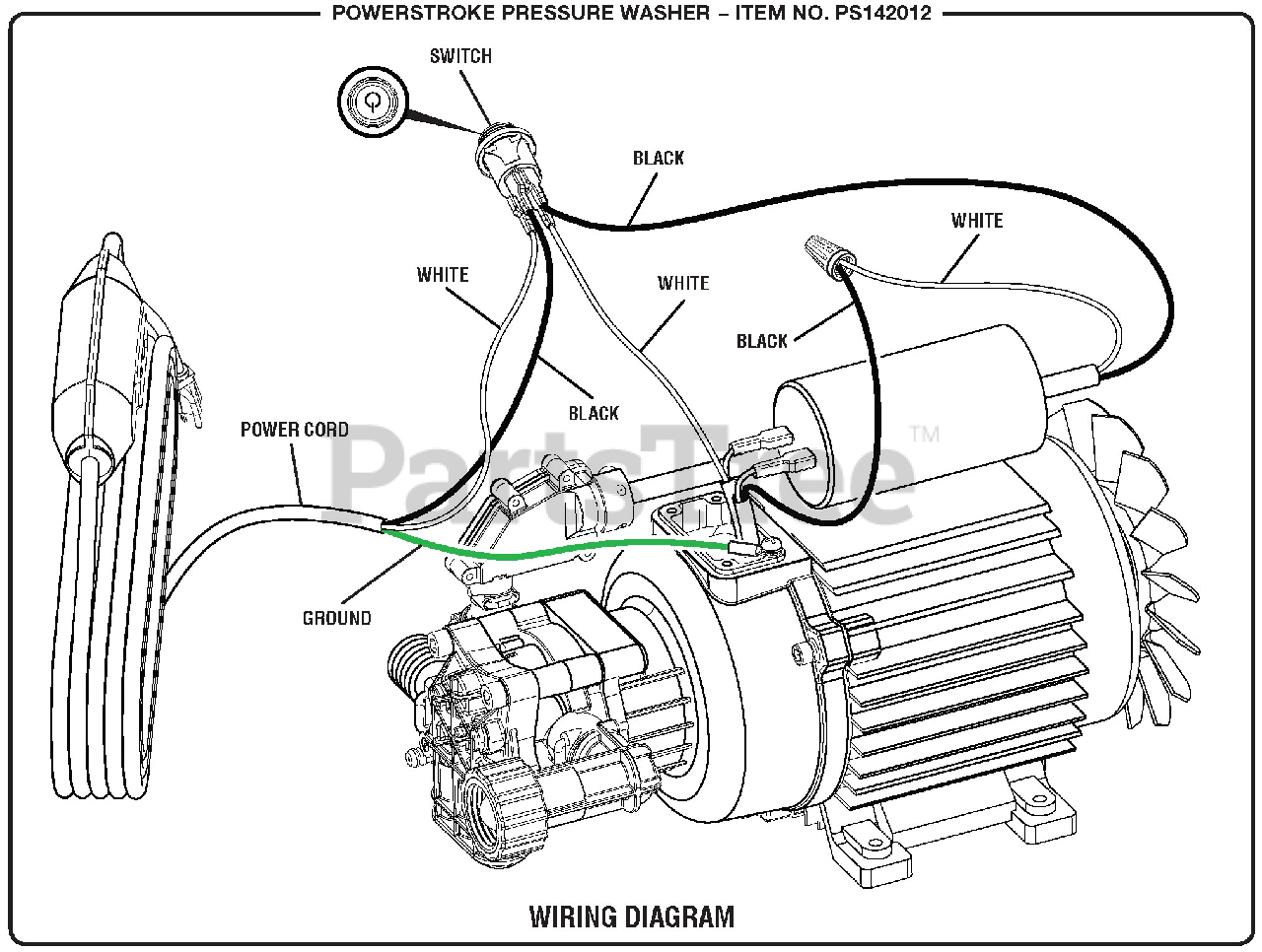 POWERSTROKE PRESSURE WASHER – ITEM NO. PS142012

SWITCH

BLACK

WHITE

WHITE

WHITE

BLACK

BLACK

POWER CORD

PartsTree™

GROUND

WIRING DIAGRAM