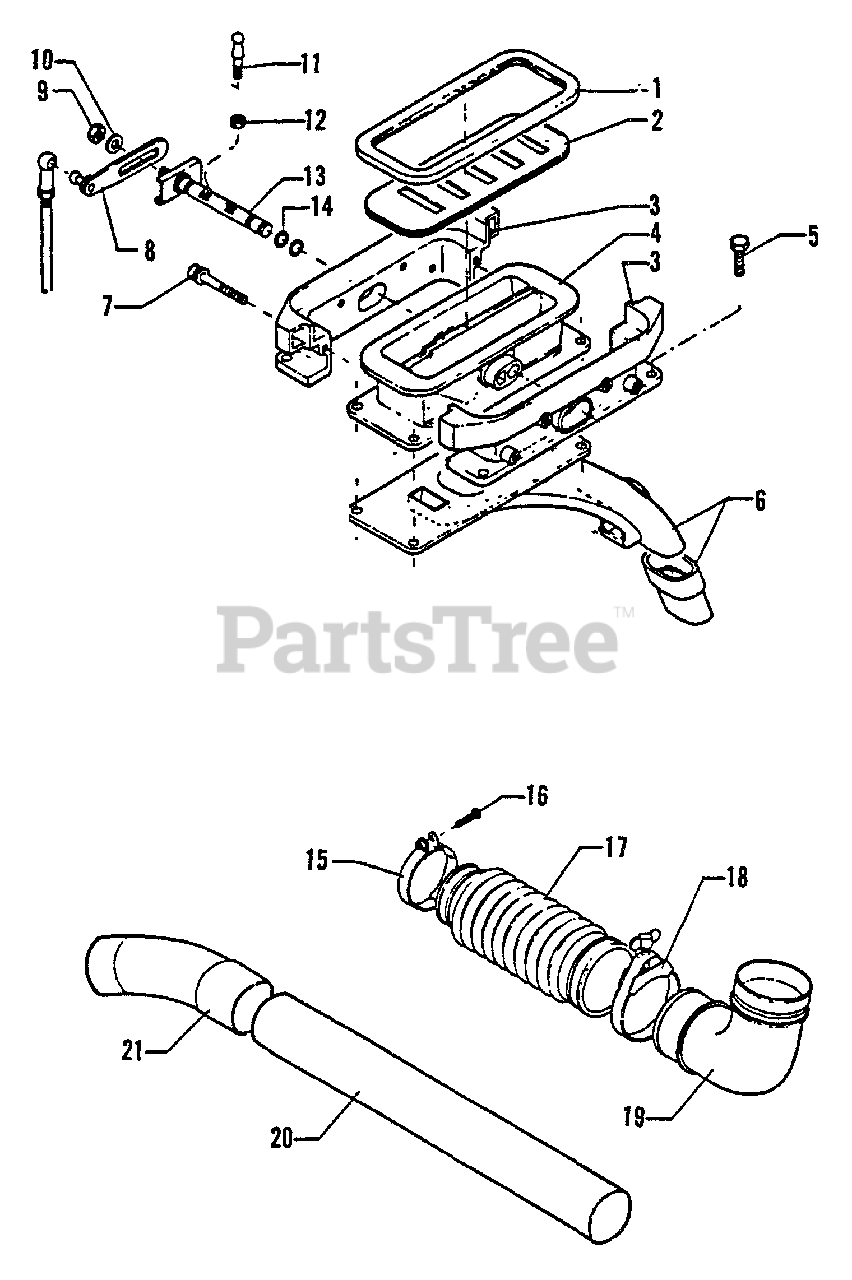 10
9
11
12
1
2
13
14
3
4
5
3
8
7
6
PartsTree™
16
15
17
18
21
19
20