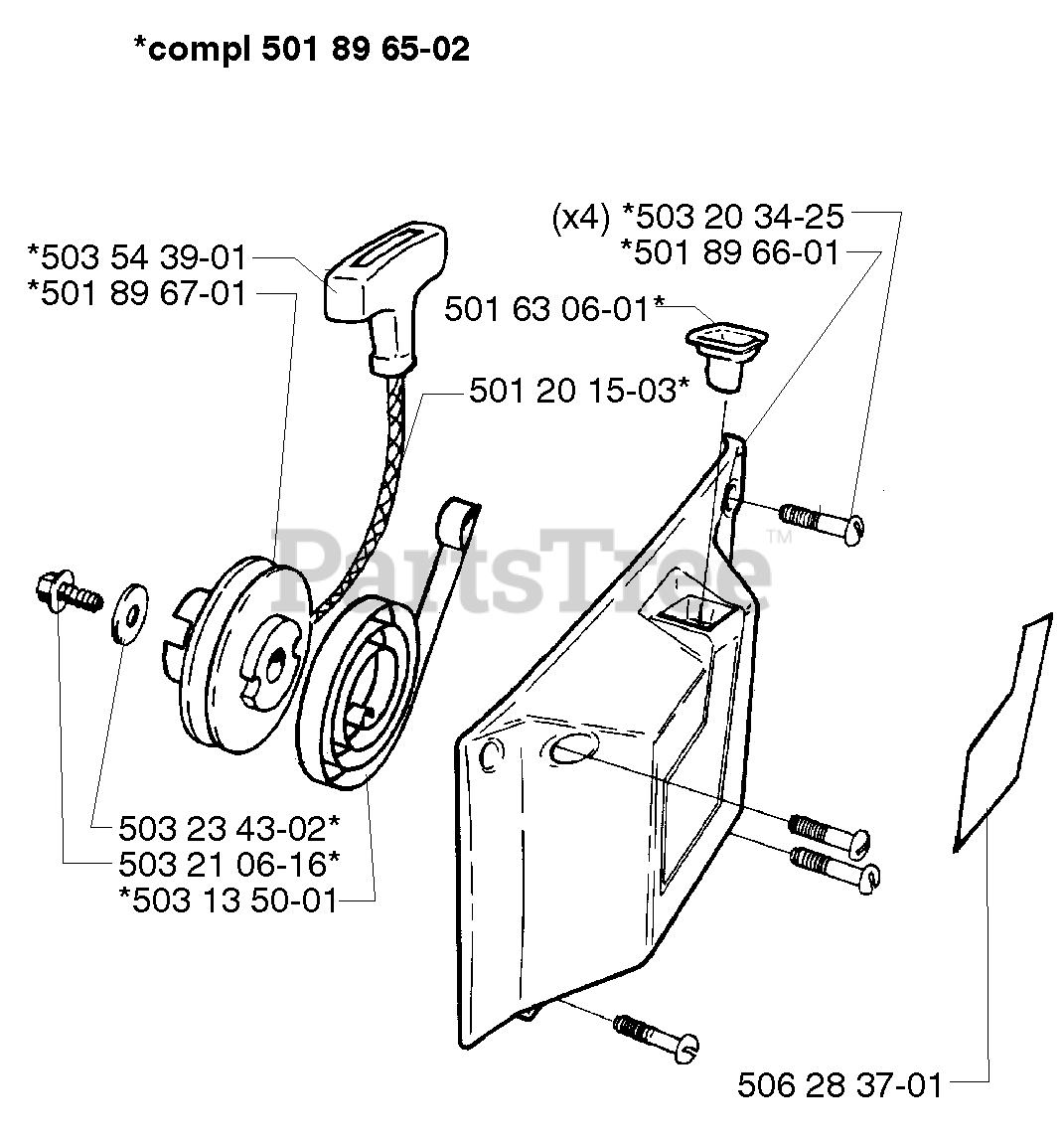 *compl 501 89 65-02

*503 54 39-01
*501 89 67-01

(x4) *503 20 34-25
*501 89 66-01

501 63 06-01*

501 20 15-03*

PartsTree™

503 23 43-02*
503 21 06-16*
*503 13 50-01

506 28 37-01