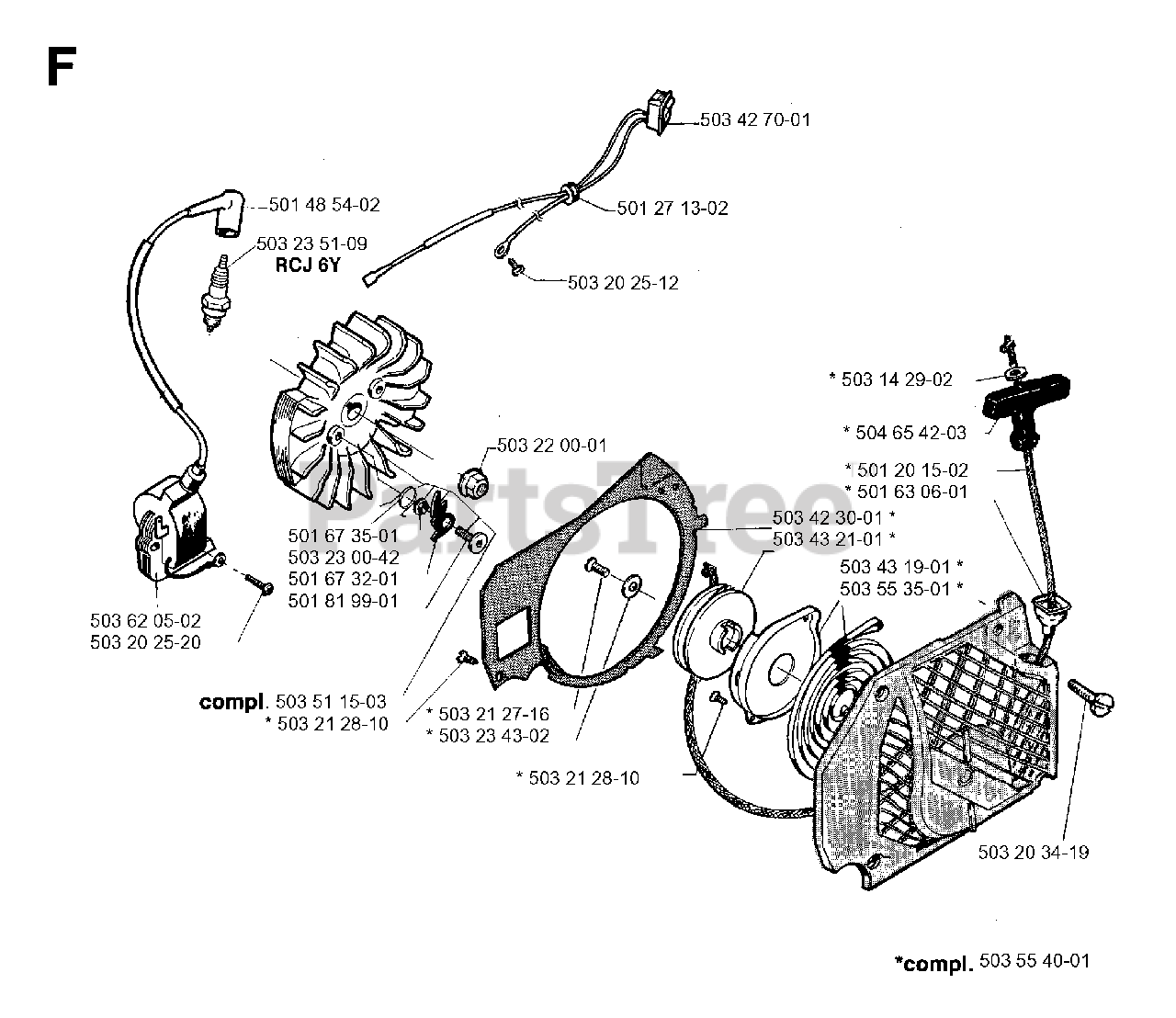 F

503 42 70-01

501 48 54-02

501 27 13-02

503 23 51-09
RCJ 6Y

503 20 25-12

* 503 14 29-02

* 504 65 42-03

503 22 00-01

* 501 20 15-02
* 501 63 06-01

PartsTree

503 42 30-01 *
503 43 21-01 *

501 67 35-01
503 23 00-42
501 67 32-01
501 81 99-01

503 43 19-01 *
503 55 35-01 *

503 62 05-02
503 20 25-20

compl. 503 51 15-03
* 503 21 28-10

* 503 21 27-16
* 503 23 43-02

* 503 21 28-10

503 20 34-19

*compl. 503 55 40-01