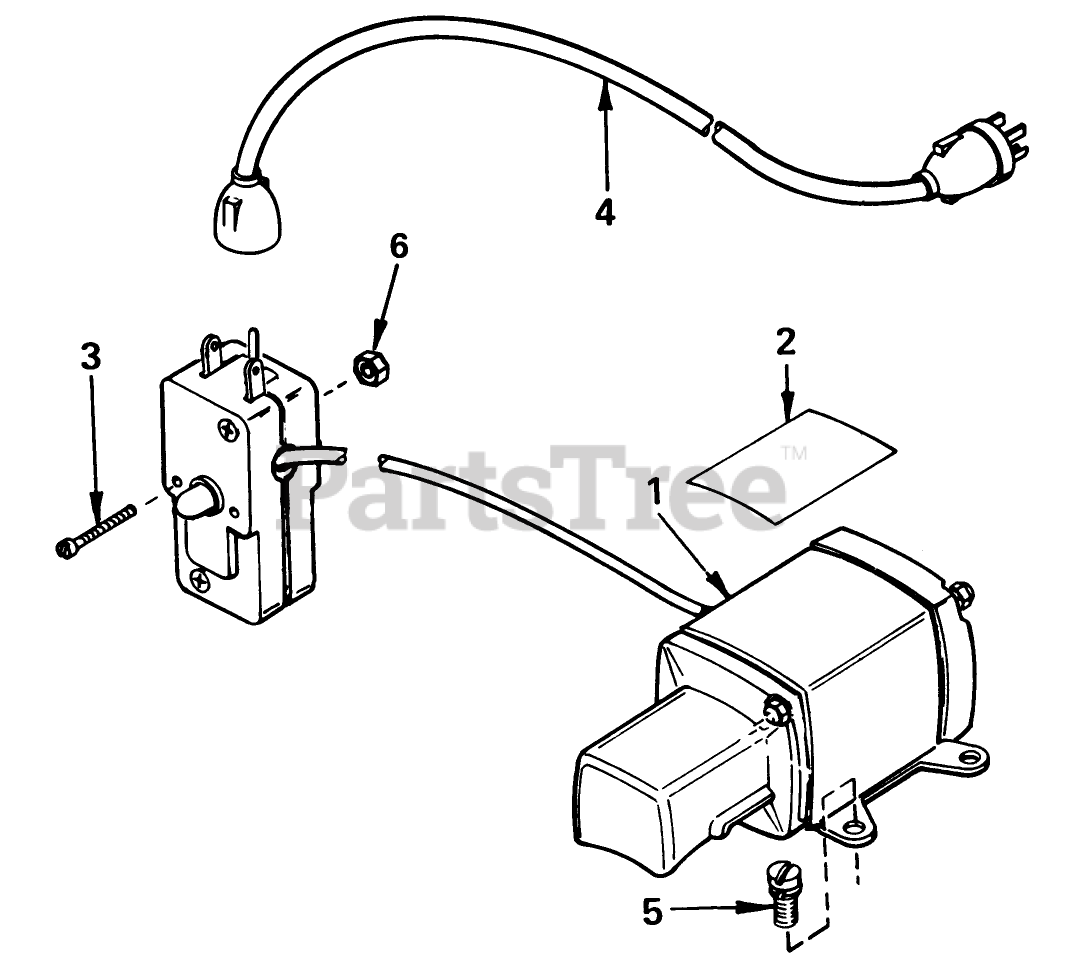 4
6
3
2
PartsTree™
1
5