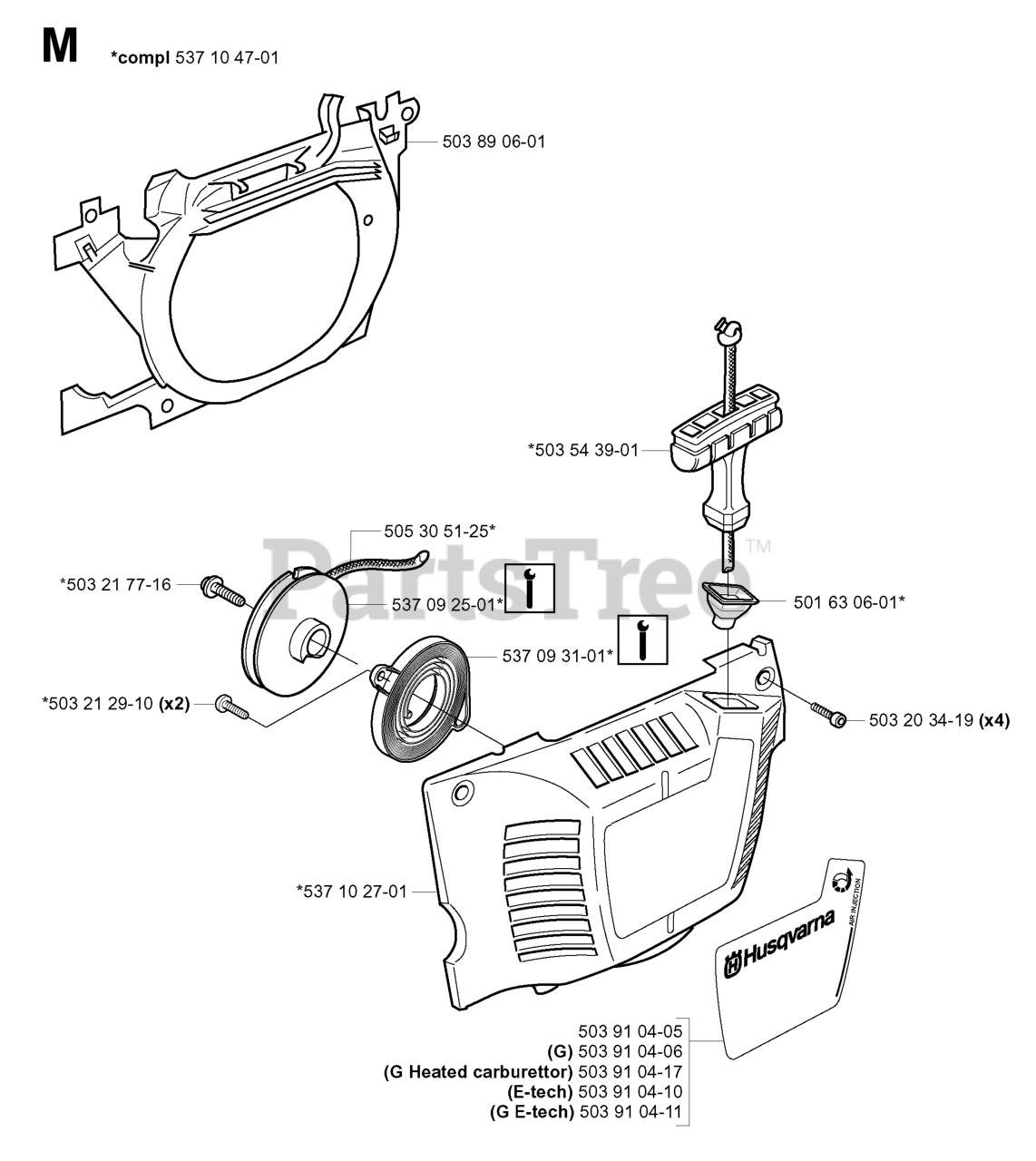 M *compl 537 10 47-01

503 89 06-01

*503 54 39-01

505 30 51-25*

*503 21 77-16

537 09 25-01*

PartsTree™

501 63 06-01*

537 09 31-01*

*503 21 29-10 (x2)

503 20 34-19 (x4)

*537 10 27-01

Husqvarna

AIR INJECTION

503 91 04-05
(G) 503 91 04-06
(G Heated carburettor) 503 91 04-17
(E-tech) 503 91 04-10
(G E-tech) 503 91 04-11