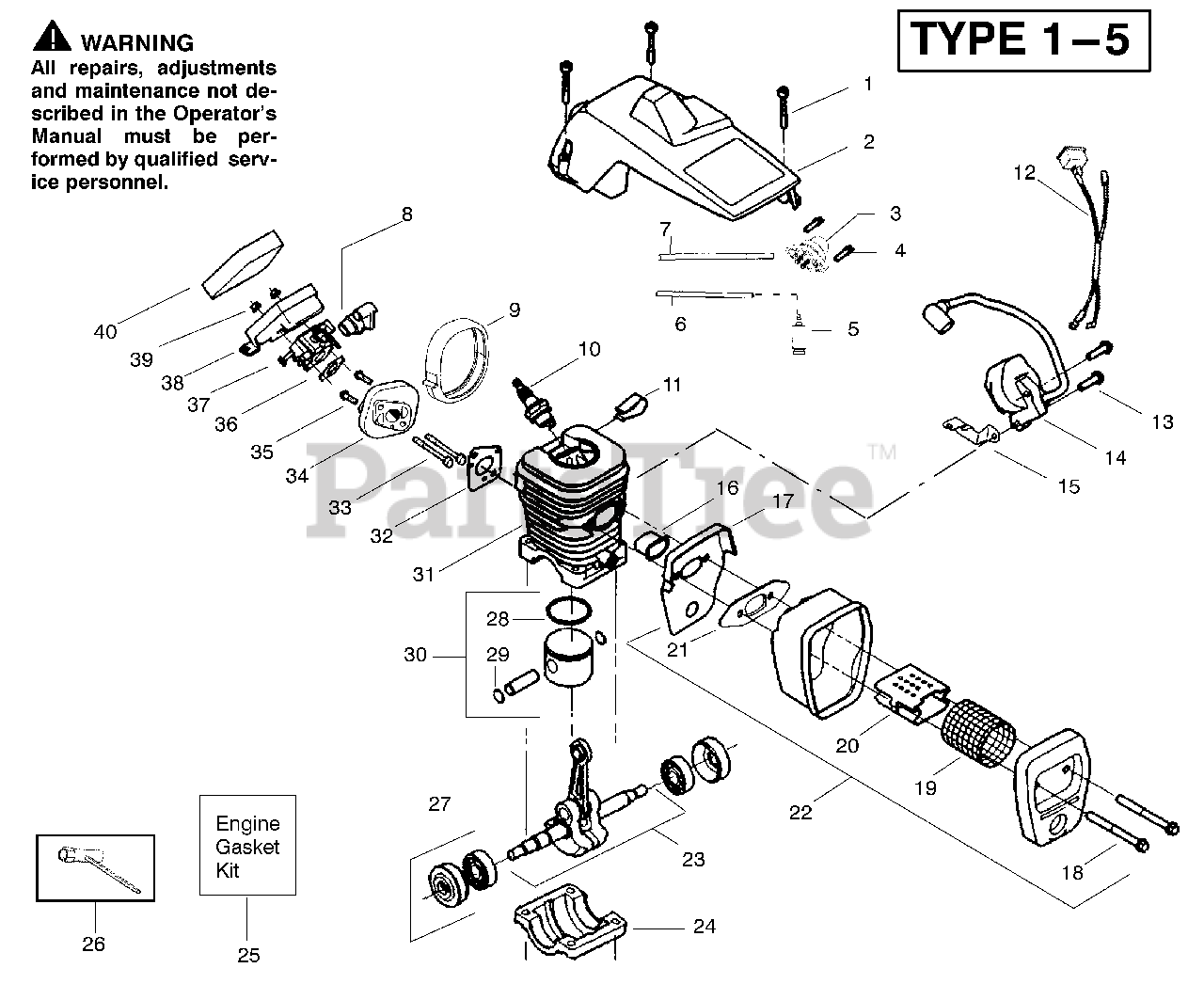 WARNING
All repairs, adjustments and maintenance not described in the Operator's Manual must be performed by qualified service personnel.

TYPE 1–5

1
2
3
4
5
6
7
8
9
10
11
12
13
14
15
16
17
18
19
20
21
22
23
24
25
26
27
28
29
30
31
32
33
34
35
36
37
38
39
40

Engine Gasket Kit

PartsTree™