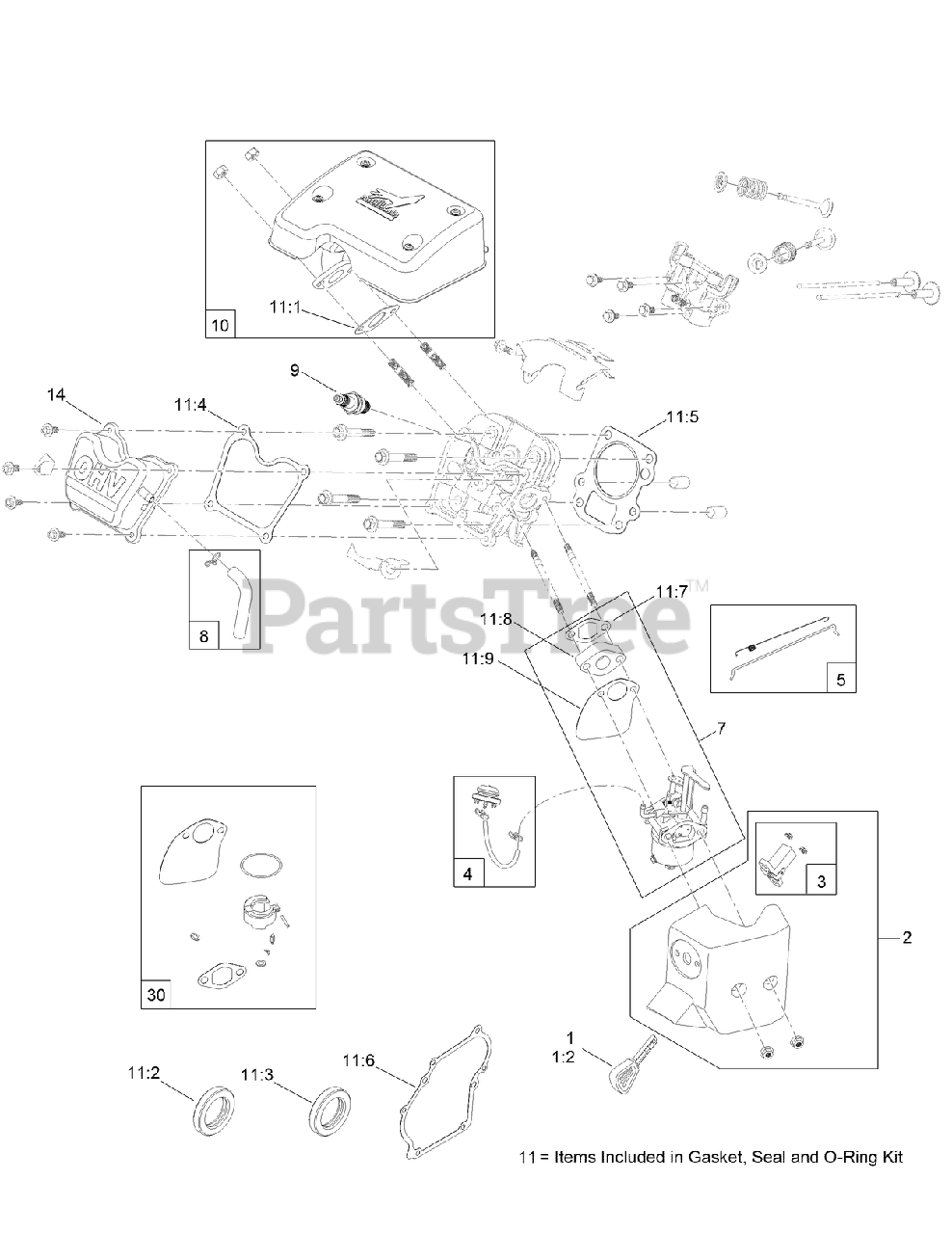 10
11:1
9
14
11:4
11:5
OHV
8
PartsTree™
11:7
11:8
11:9
5
7
4
3
2
30
1
1:2
11:2
11:3
11:6
11 = Items Included in Gasket, Seal and O-Ring Kit